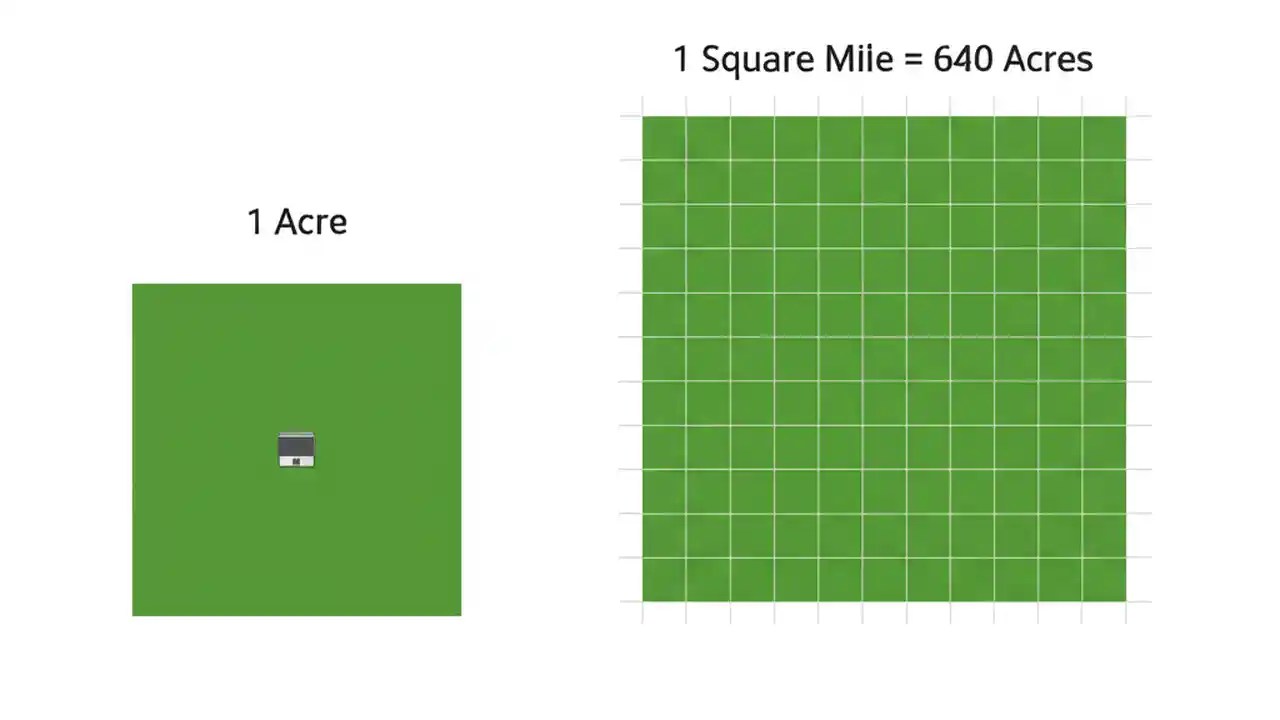 1 Acre

1 Square Mile = 640 Acres