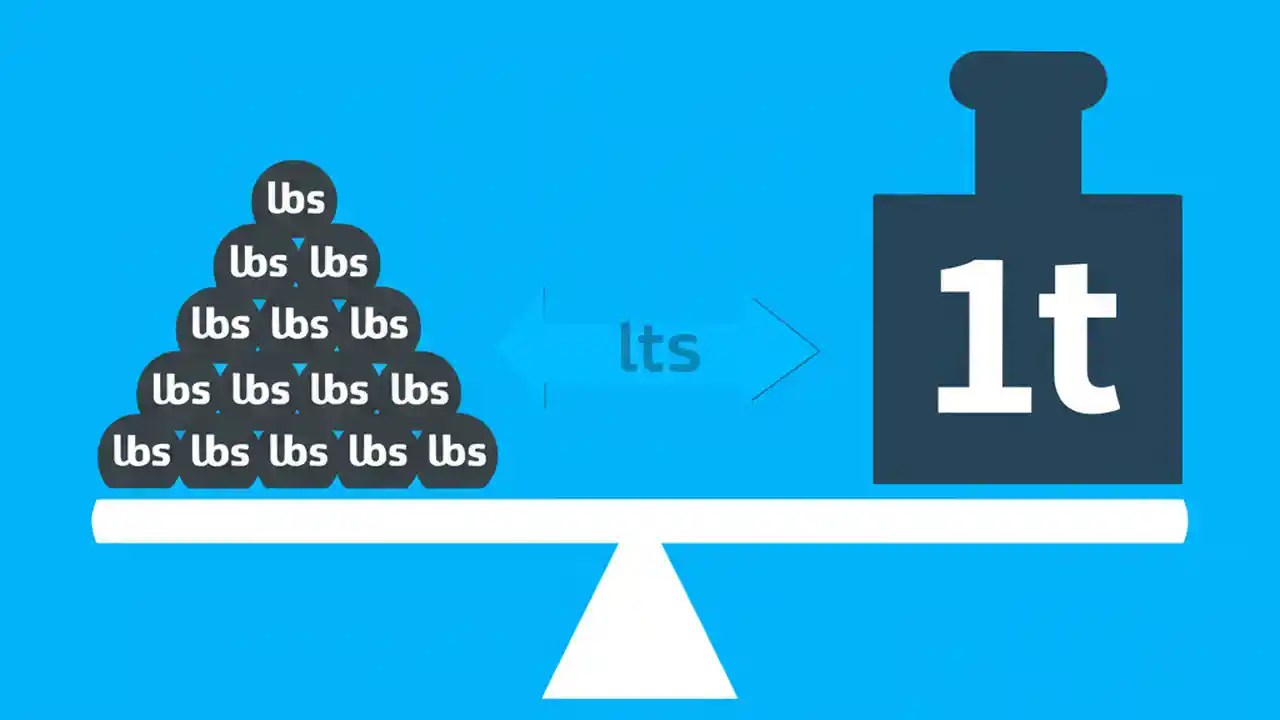 lbs
lbs lbs
lbs lbs lbs
lbs lbs lbs lbs
lbs lbs lbs lbs lbs

lts

1t