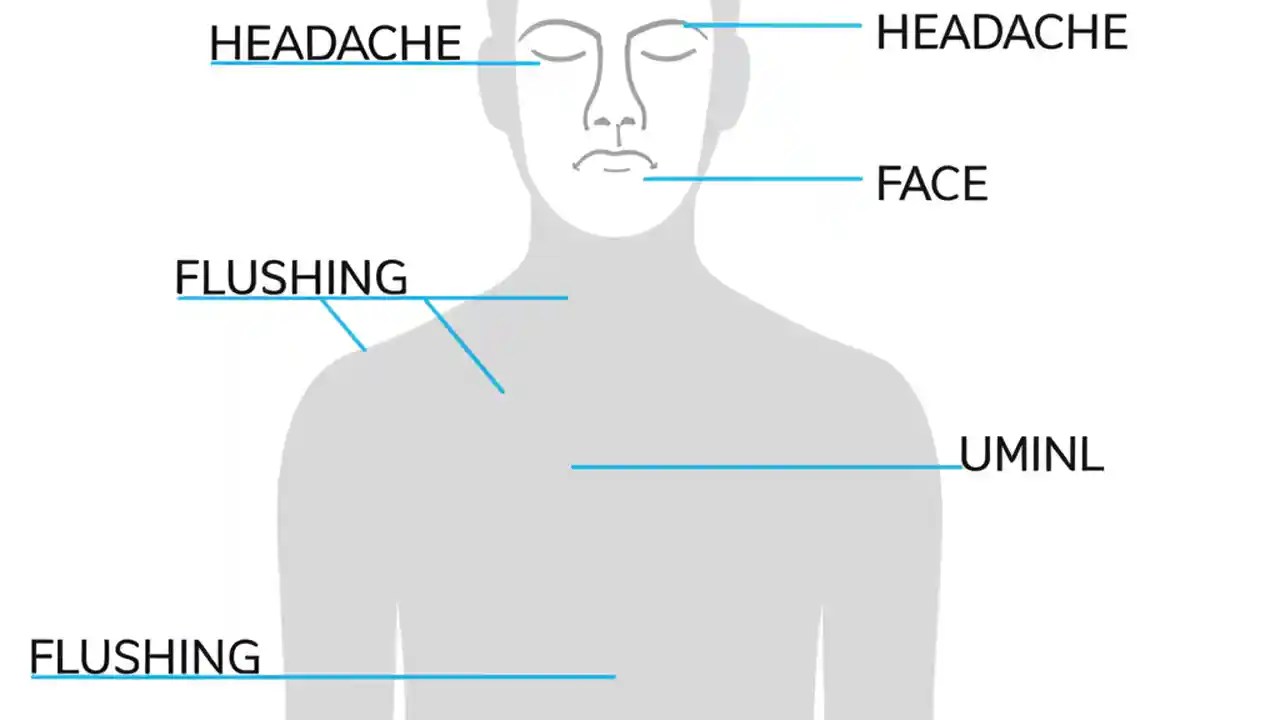 HEADACHE

HEADACHE

FACE

FLUSHING

UMINL

FLUSHING