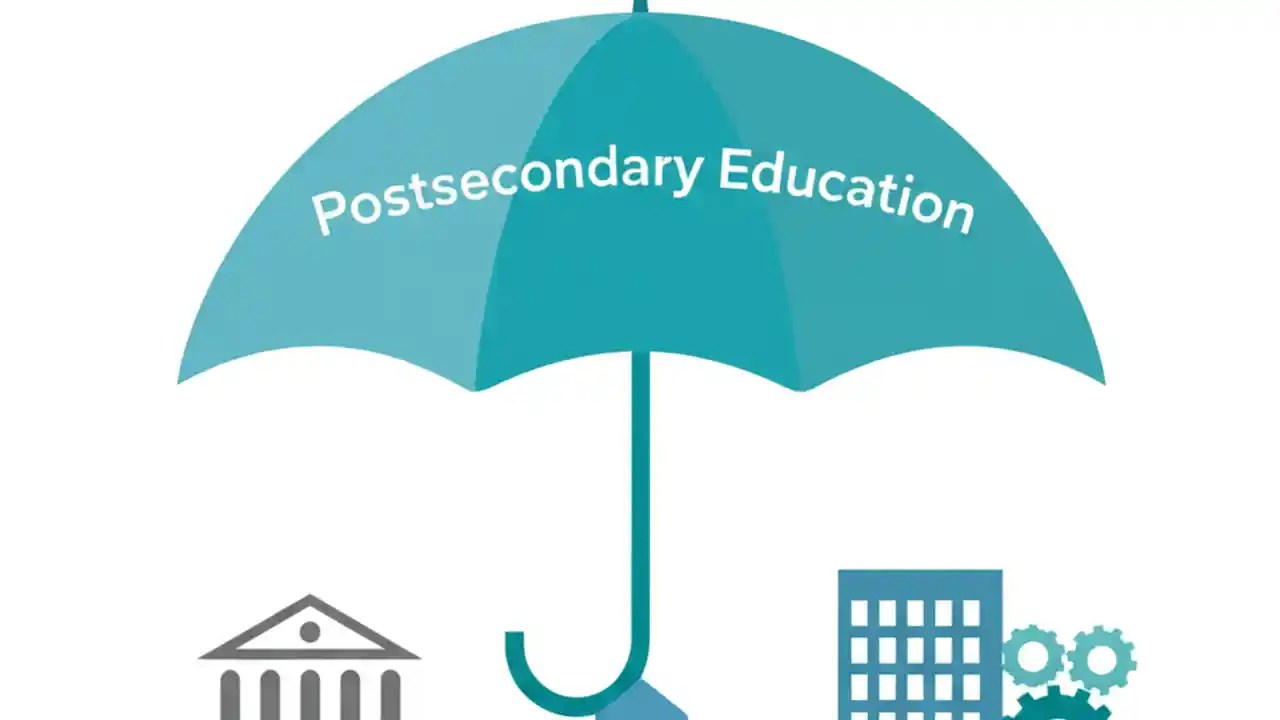 Postsecondary Education