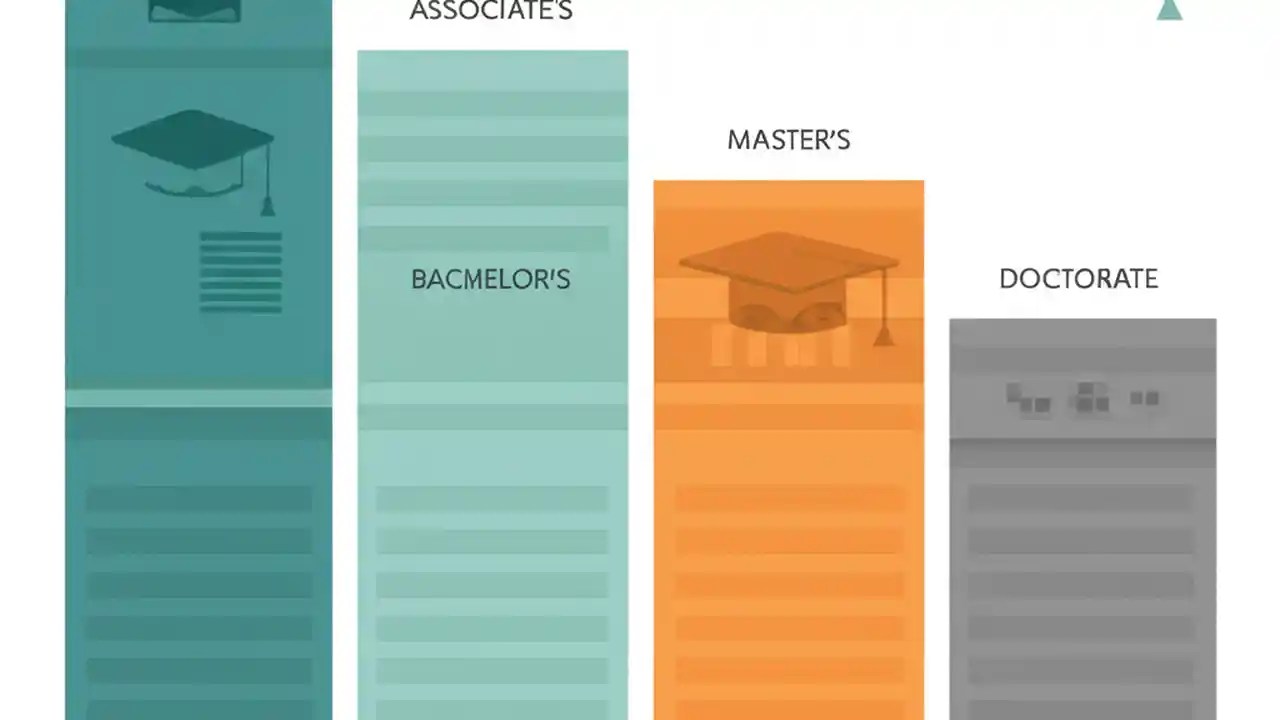 ASSOCIATE'S

BACMELOR'S

MASTER'S

DOCTORATE