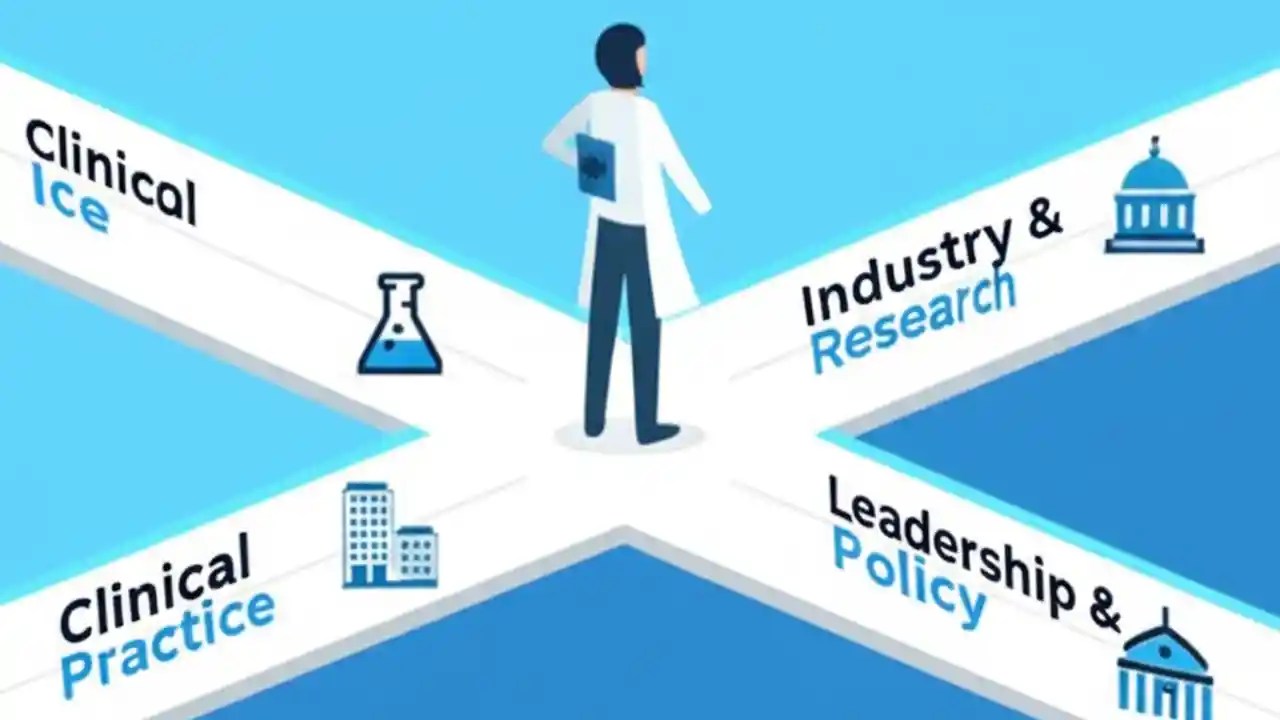 Clinical Ice

Industry & Research

Clinical Practice

Leadership & Policy