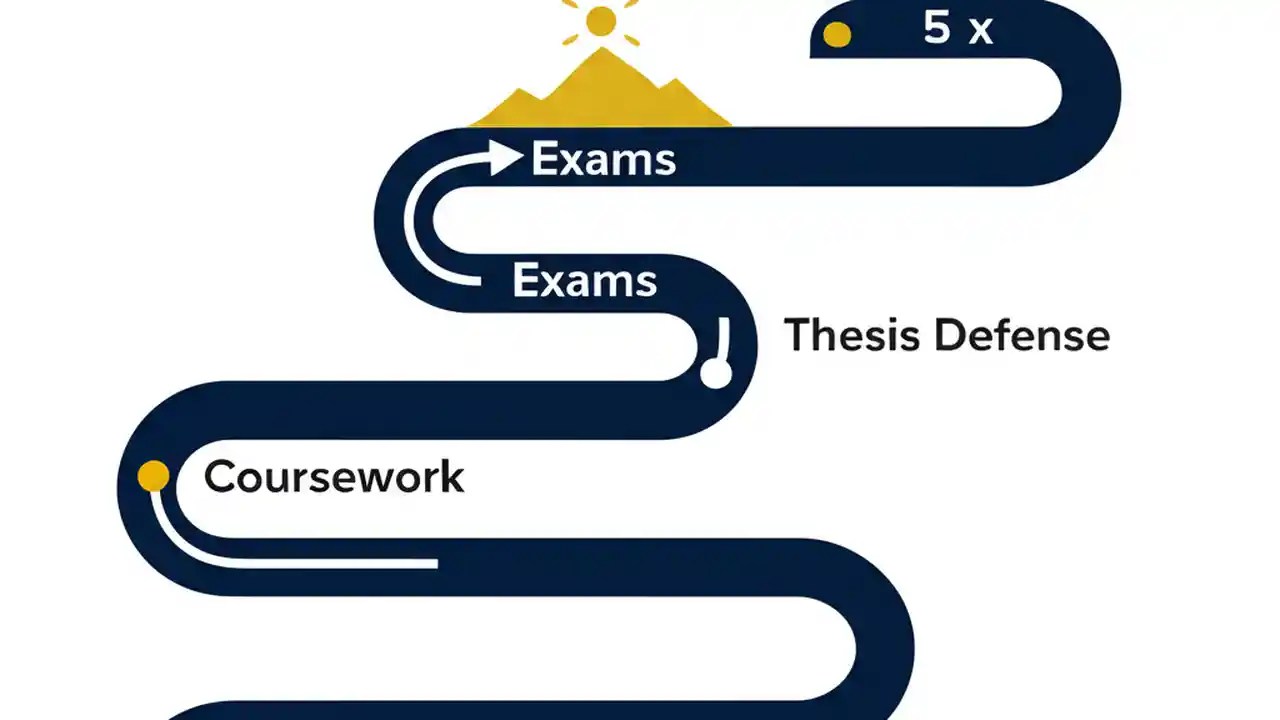 5 x

Exams

Exams

Thesis Defense

Coursework