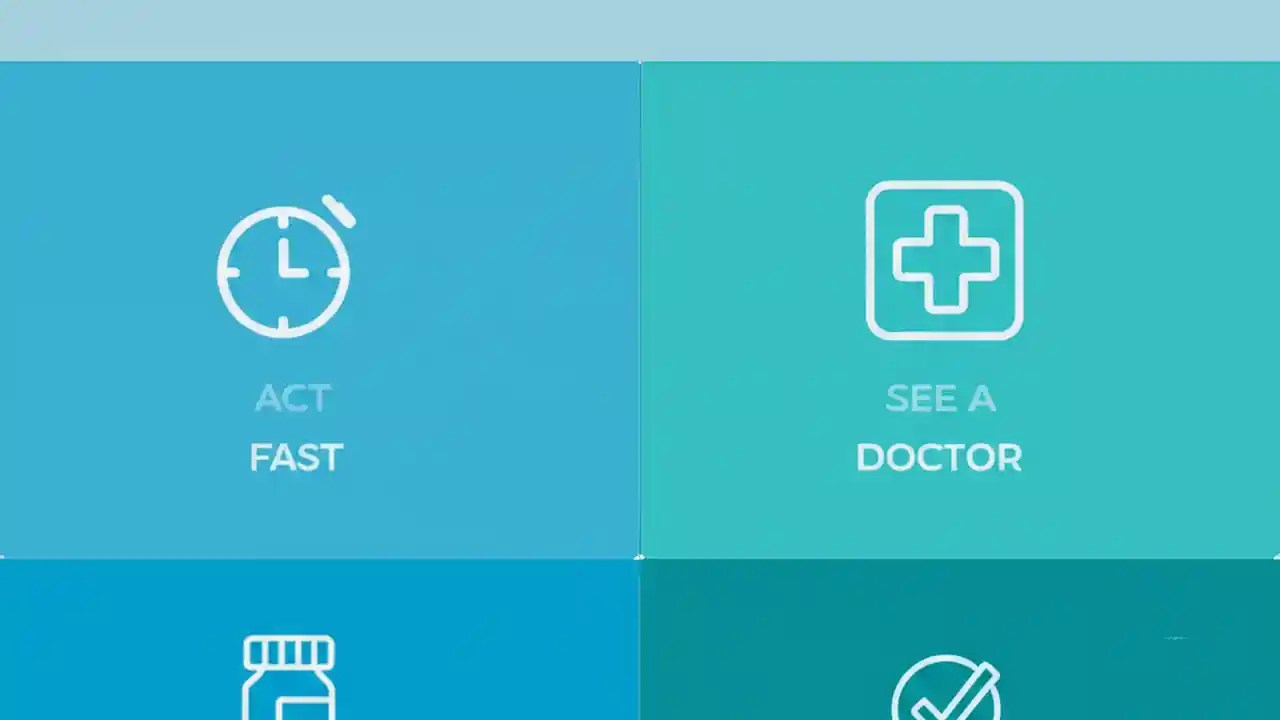 ACT
FAST

SEE A
DOCTOR