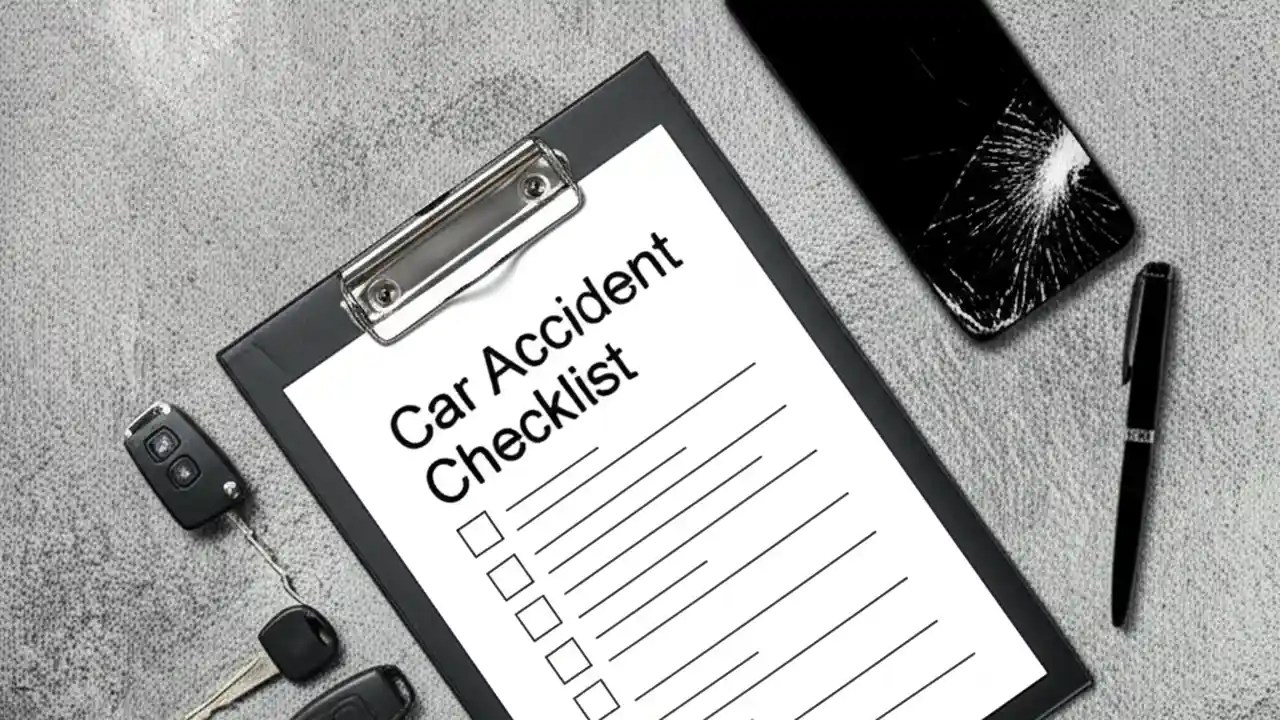 Car Accident Checklist