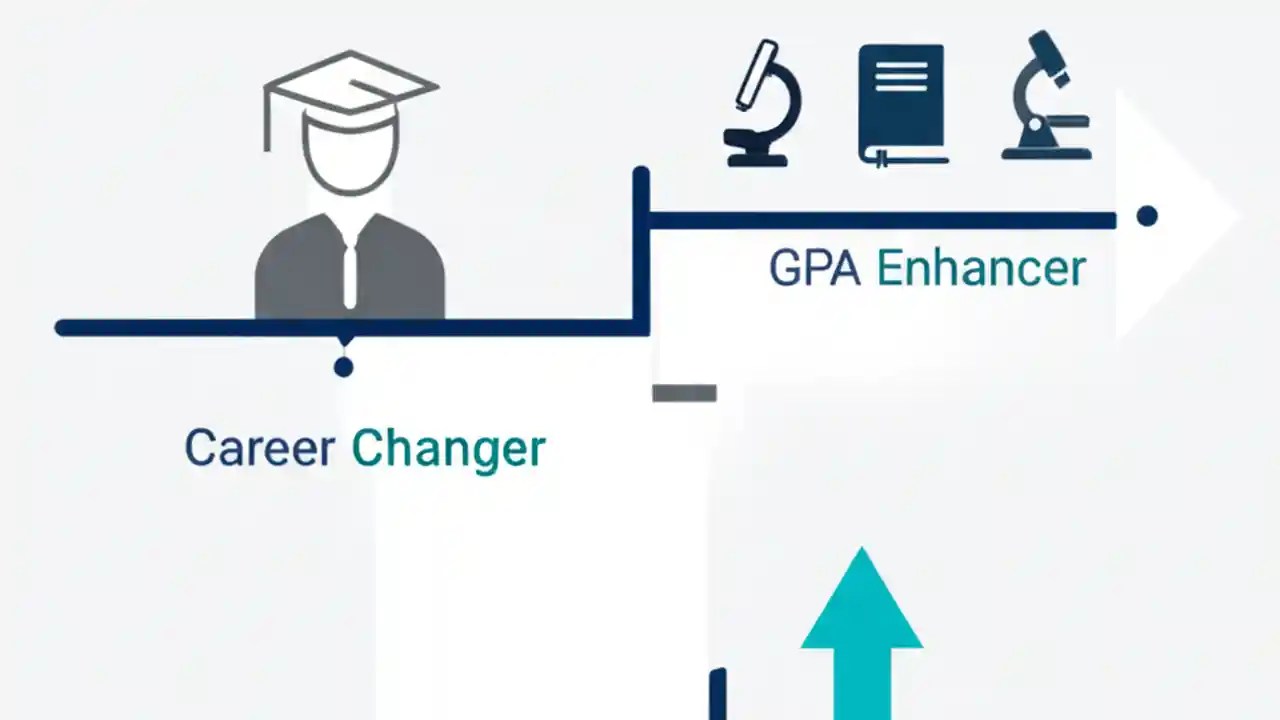 GPA Enhancer

Career Changer