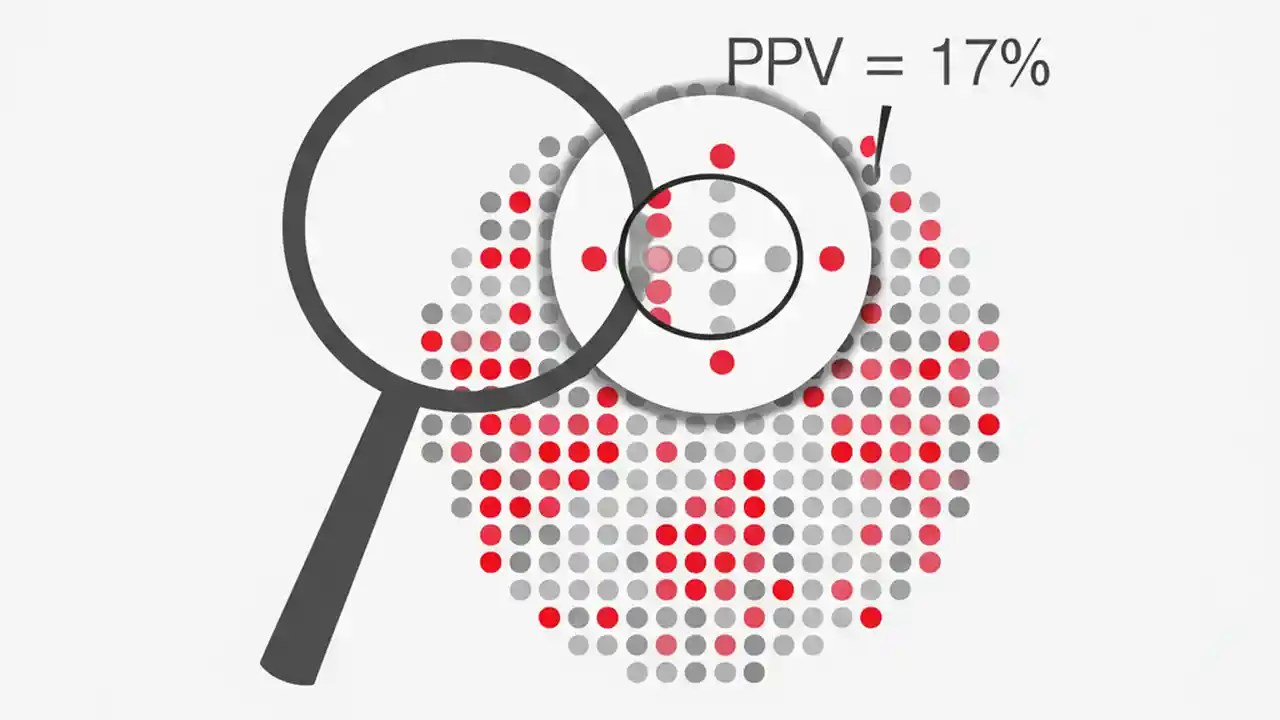 PPV = 17%