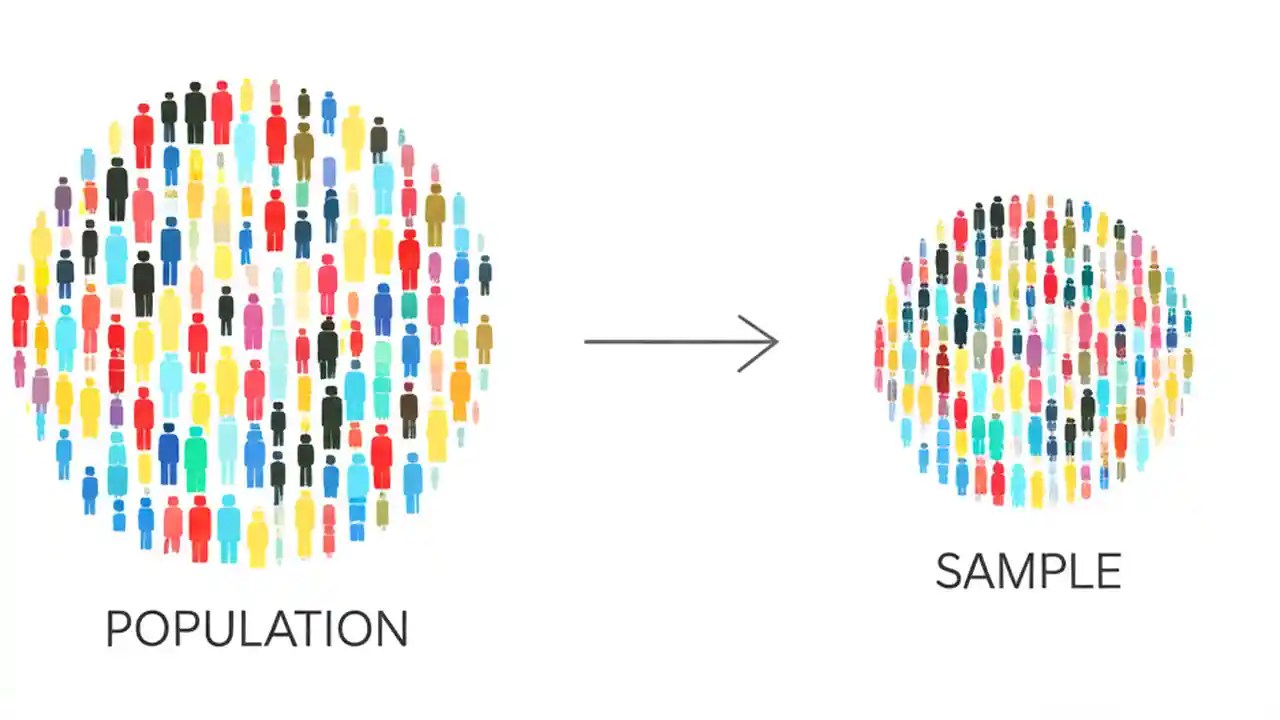 POPULATION

SAMPLE