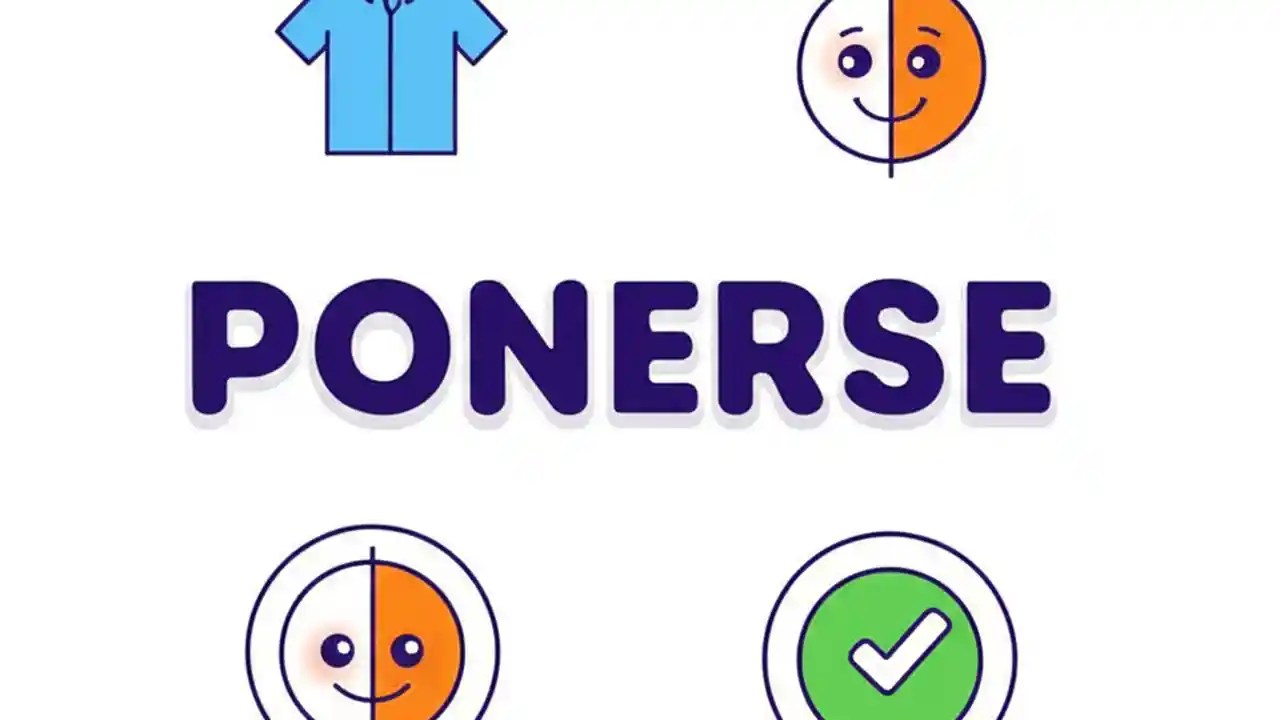 PONERSE