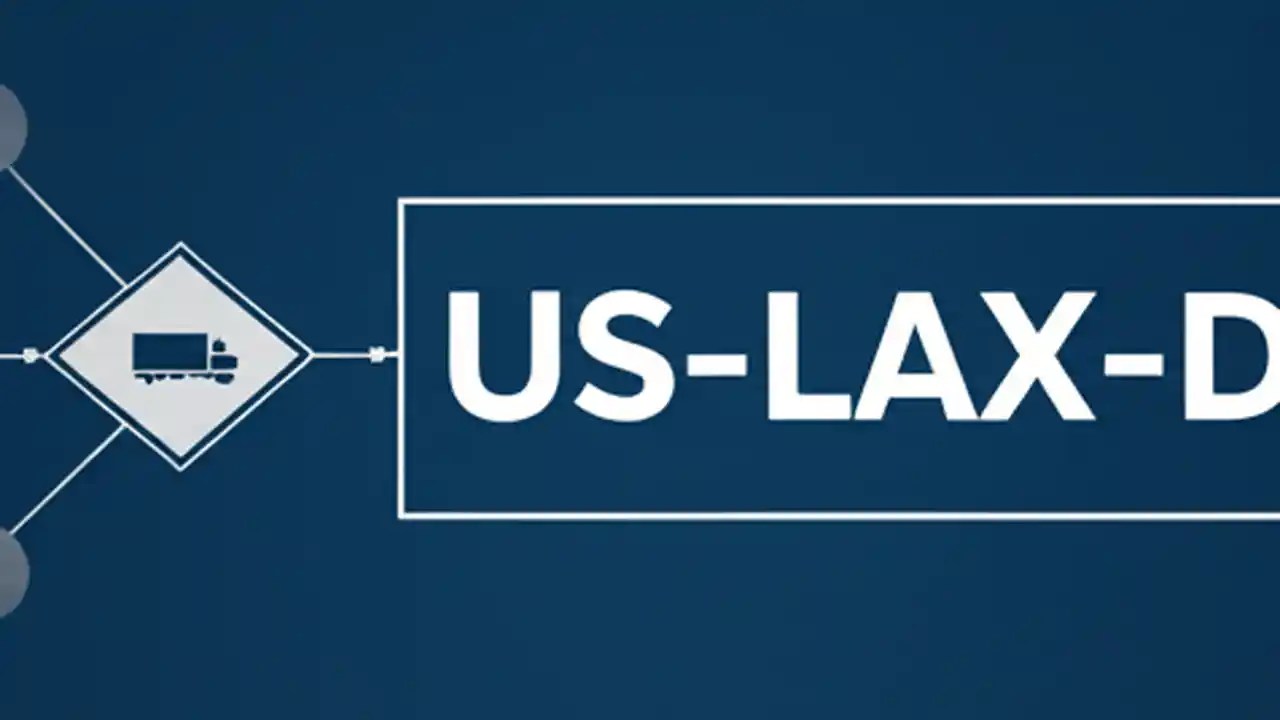 US-LAX-D