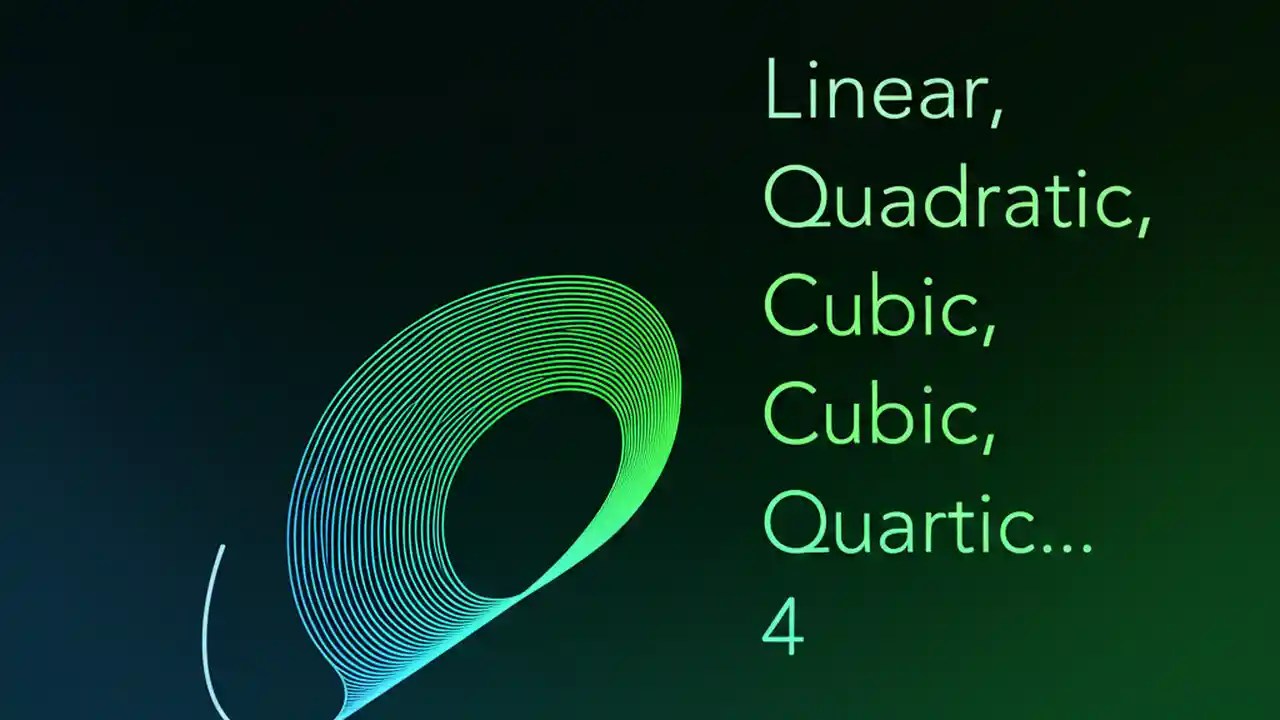 Linear,
Quadratic,
Cubic,
Cubic,
Quartic...
4