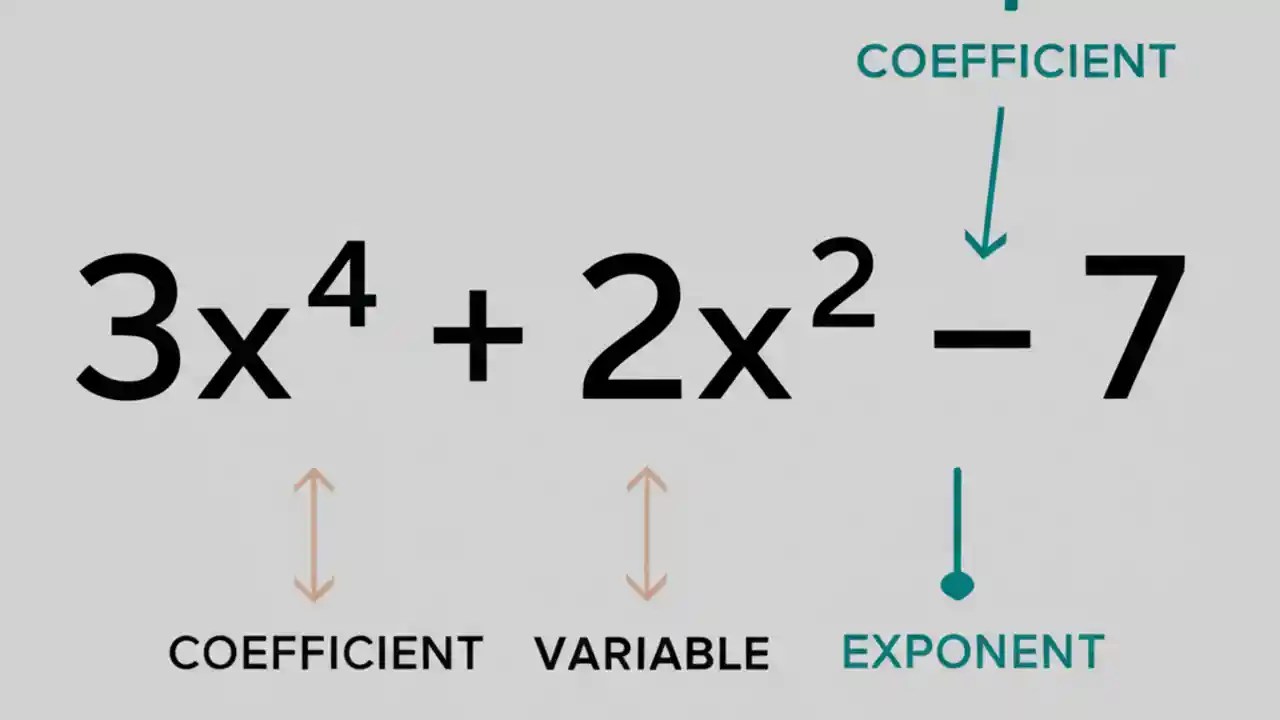 COEFFICIENT

$3x^4 + 2x^2 - 7$

COEFFICIENT VARIABLE EXPONENT