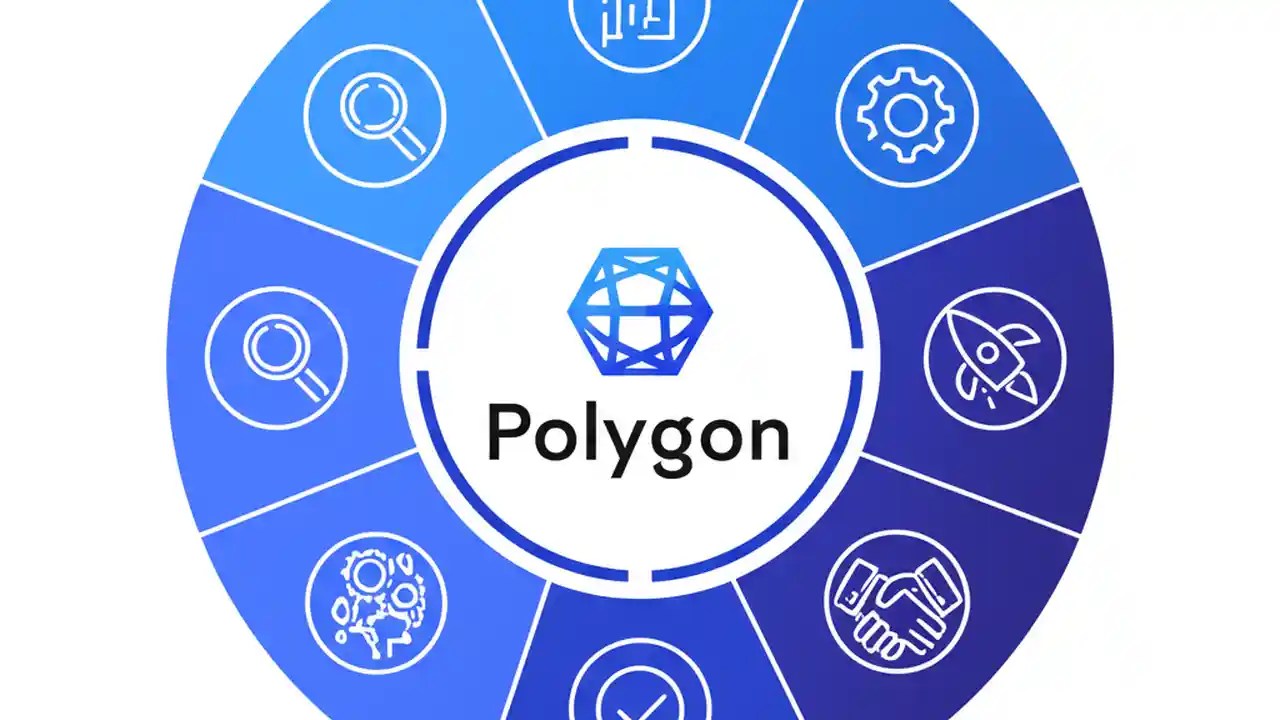 Polygon