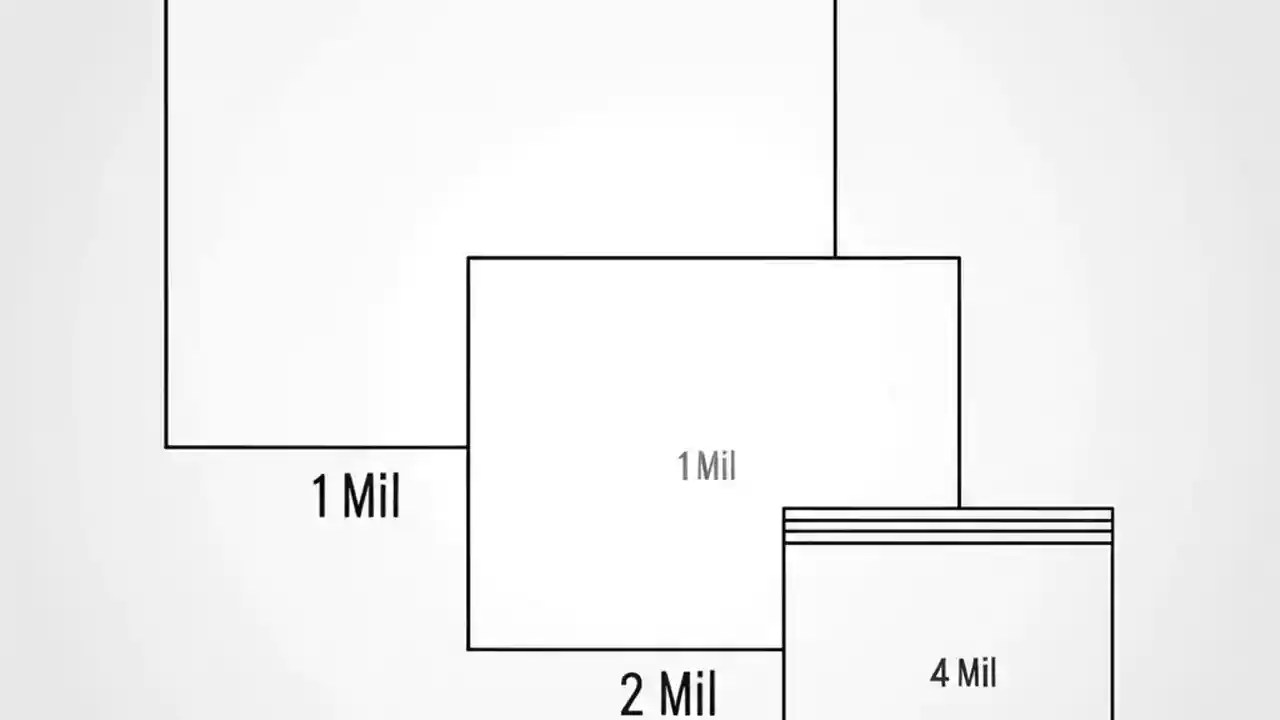 1 Mil

1 Mil

2 Mil

4 Mil