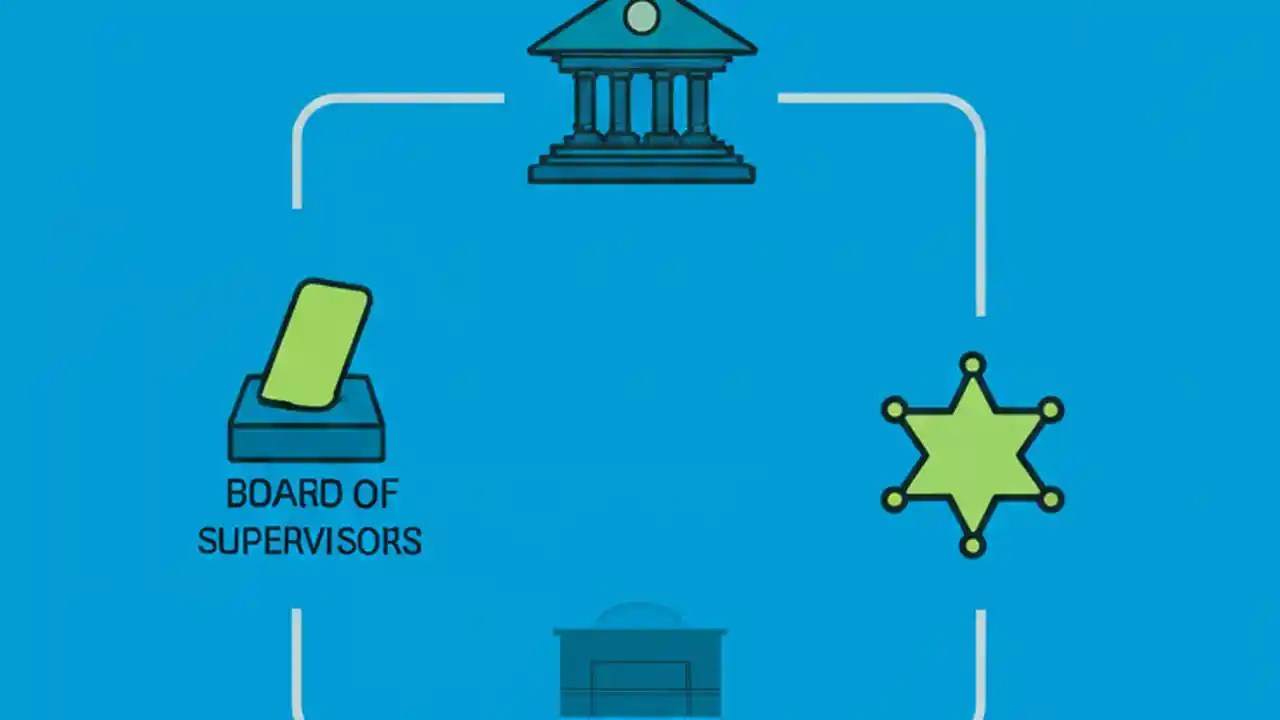 BOARD OF SUPERVISORS