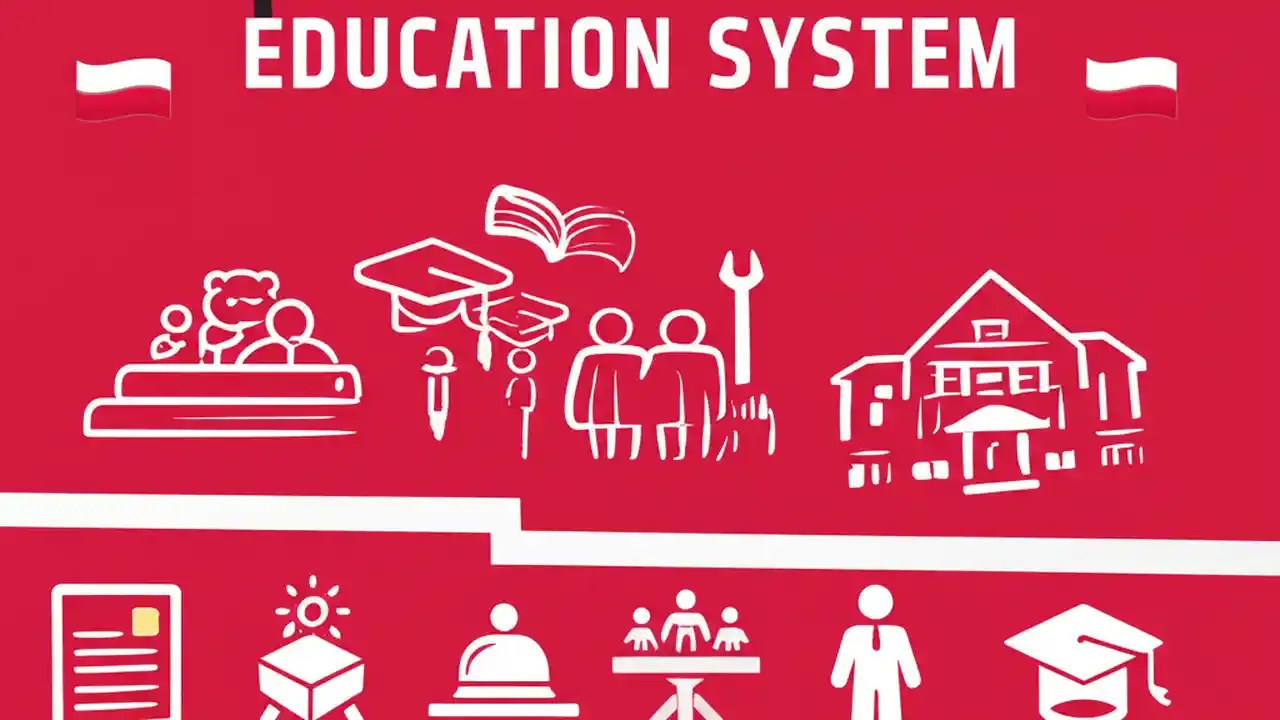 EDUCATION SYSTEM