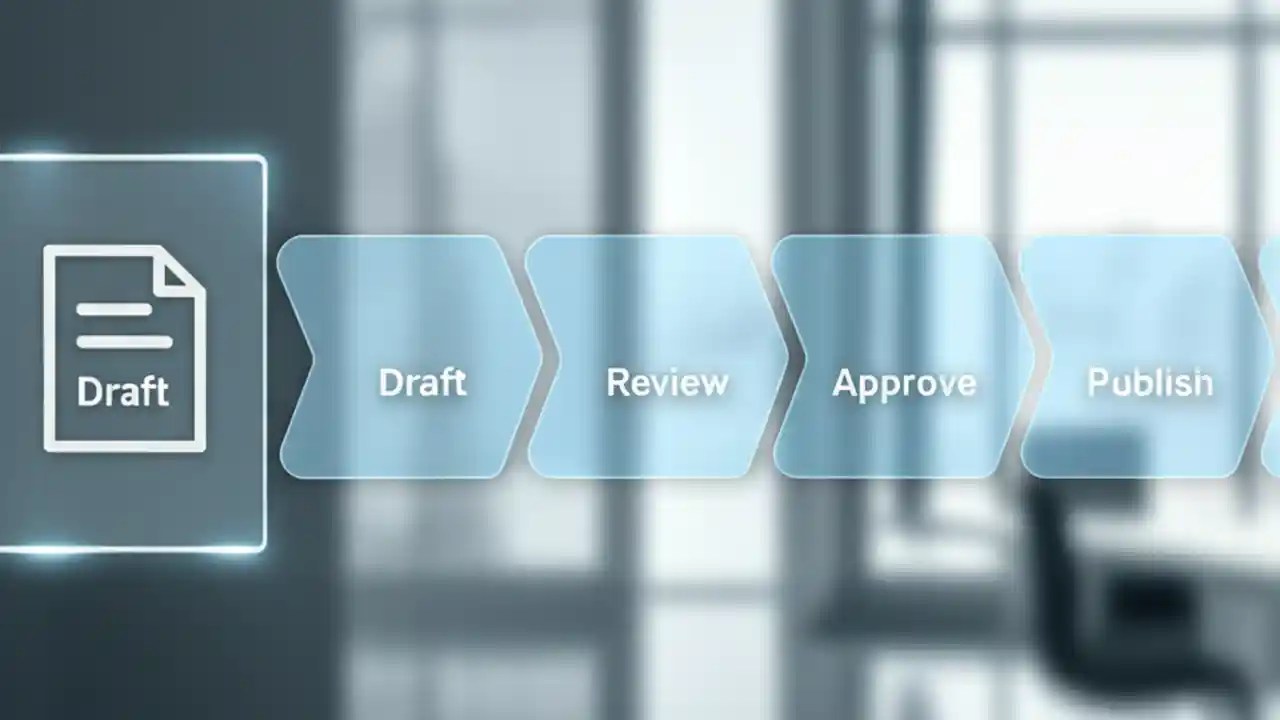 Draft

Draft

Review

Approve

Publish