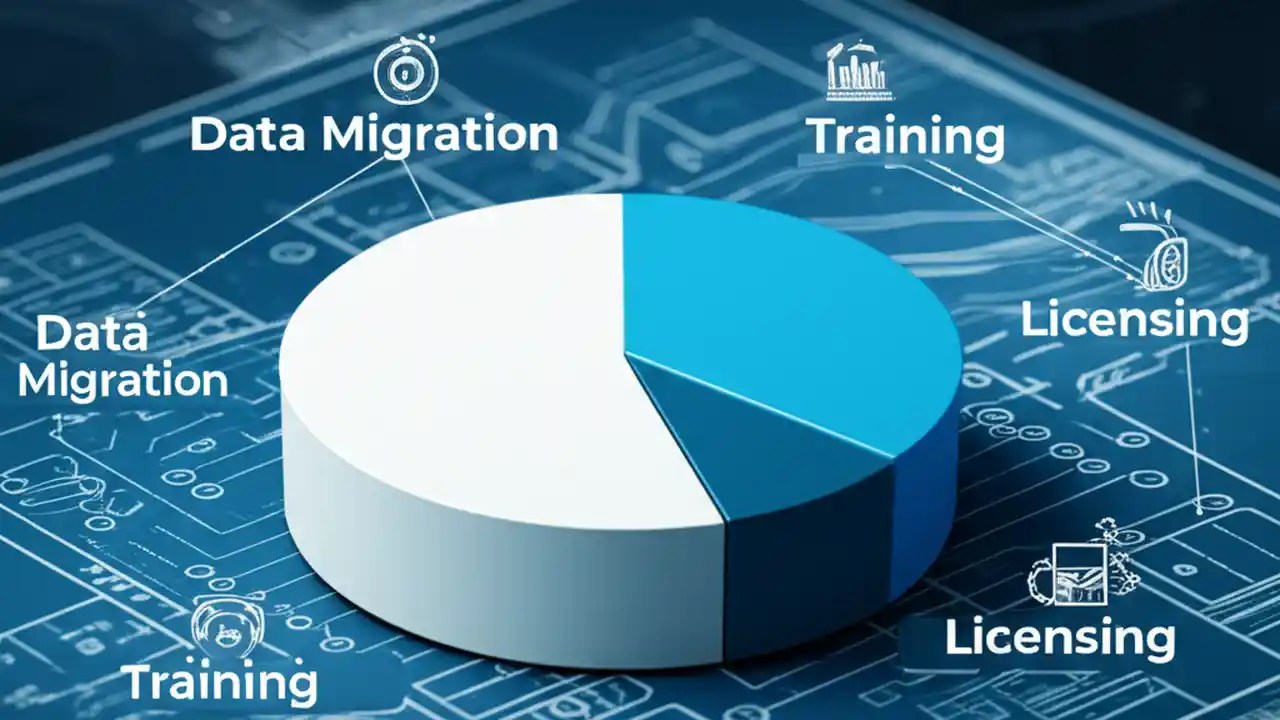 Data Migration

Training

Data Migration

Licensing

Training

Licensing