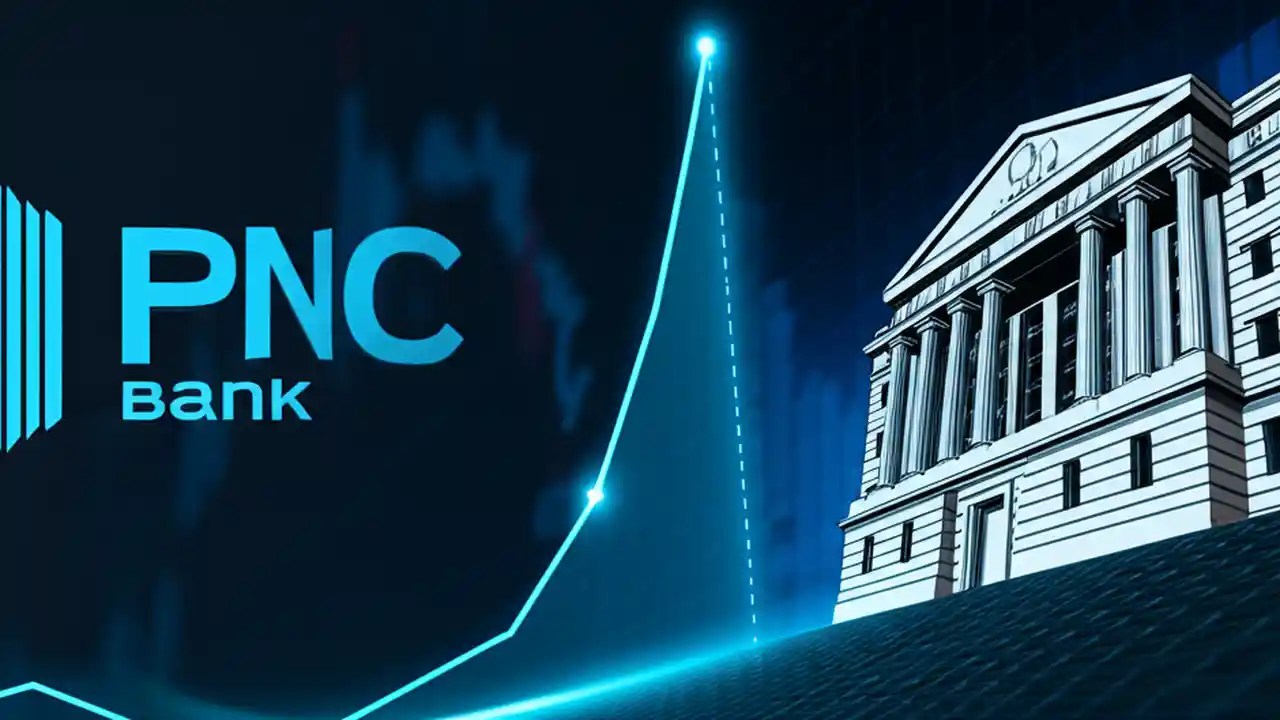 PNC
Bank