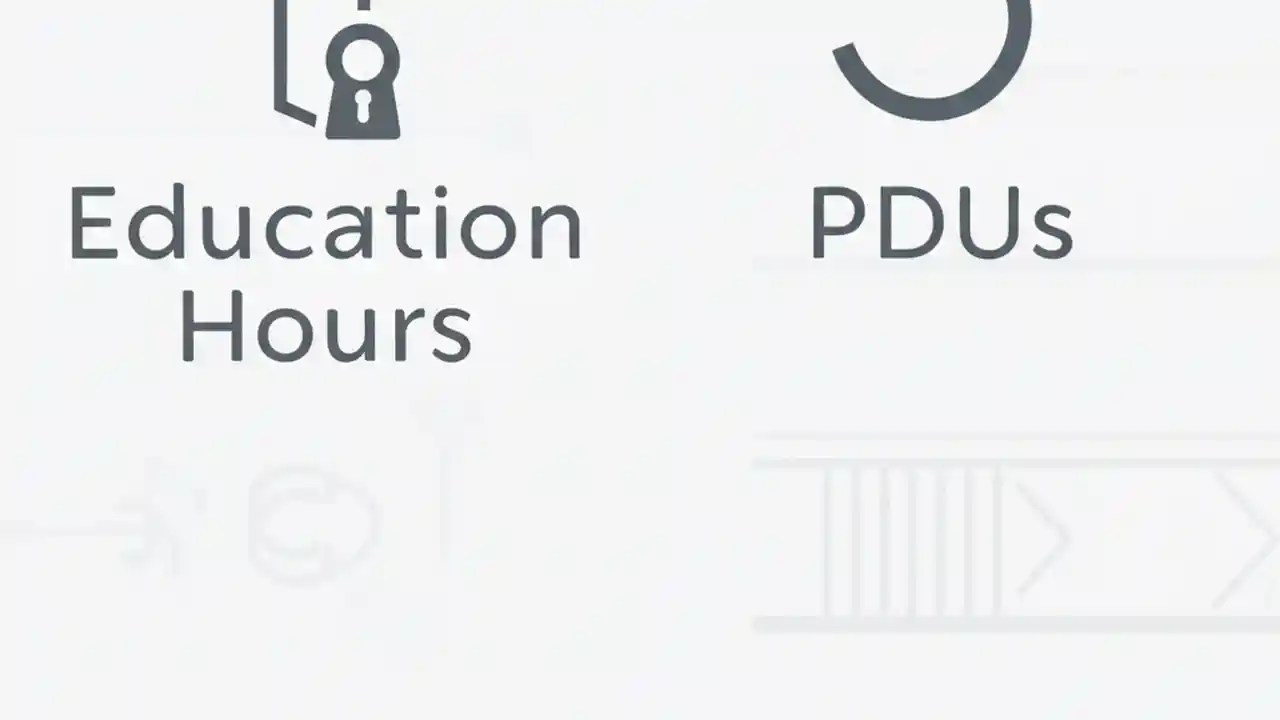 Education Hours

PDUs