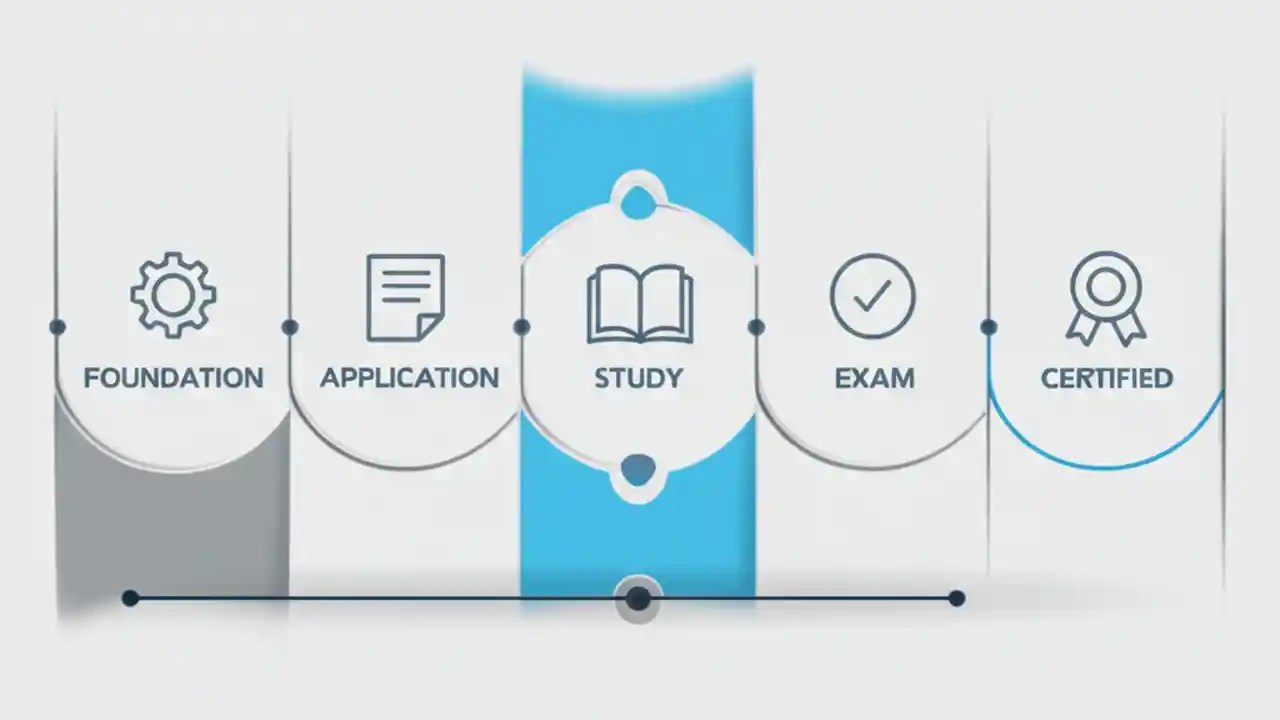 FOUNDATION

APPLICATION

STUDY

EXAM

CERTIFIED