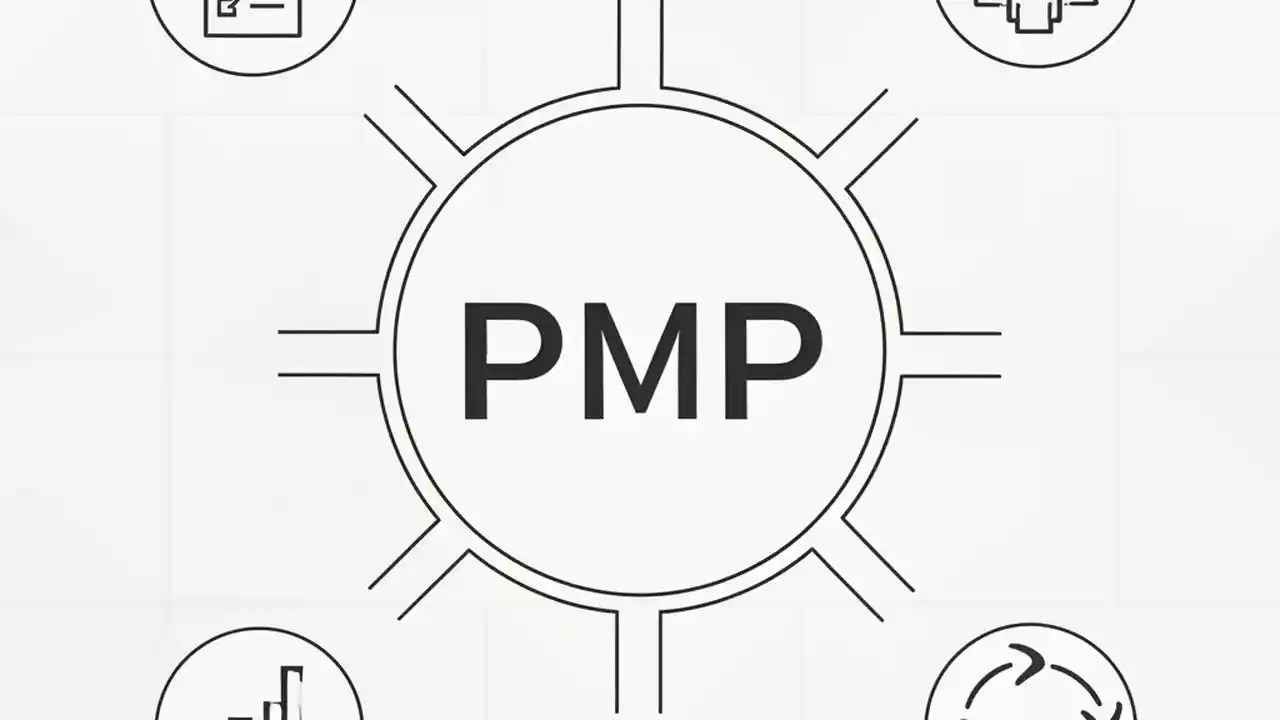 PMP