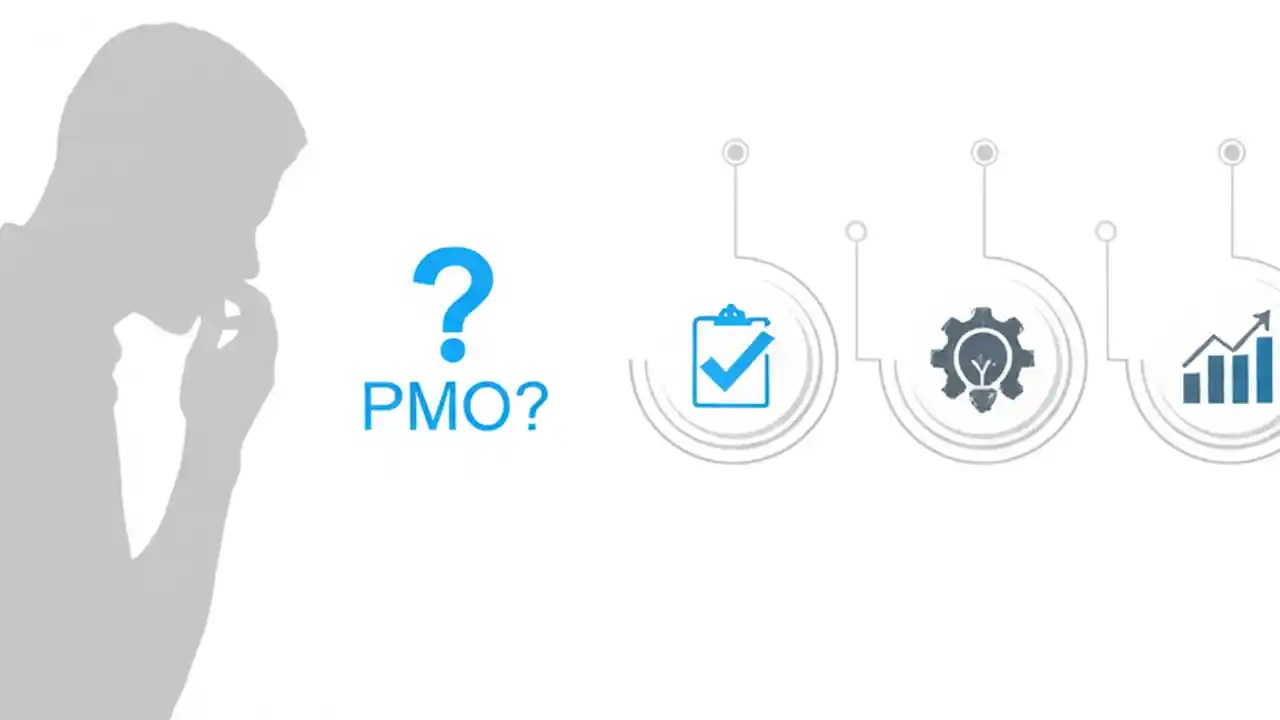 ?
PMO?