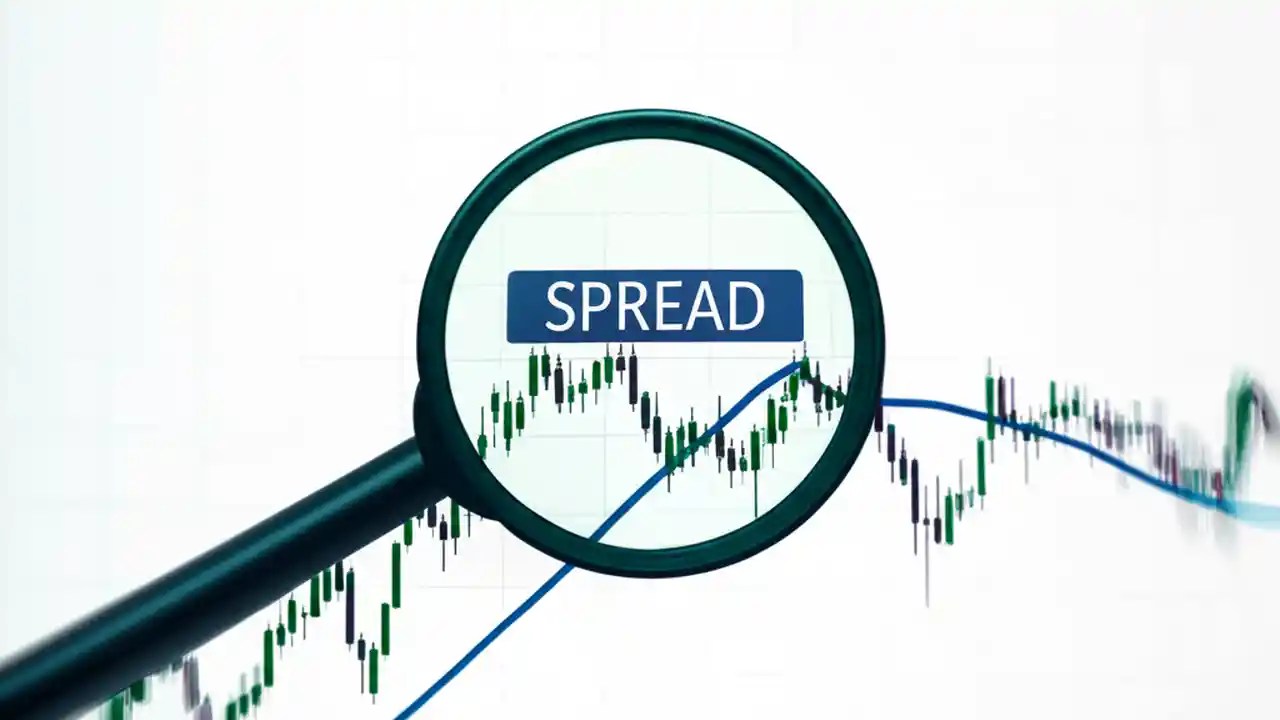 SPREAD