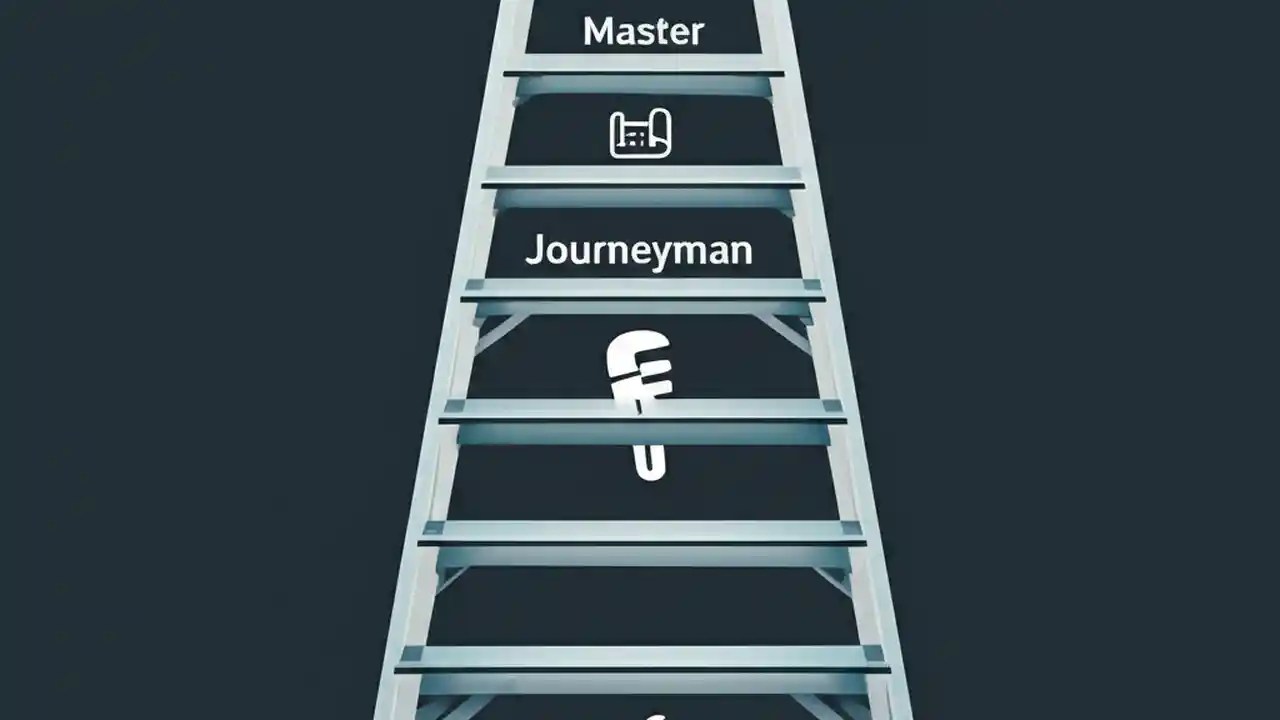 Master

Journeyman