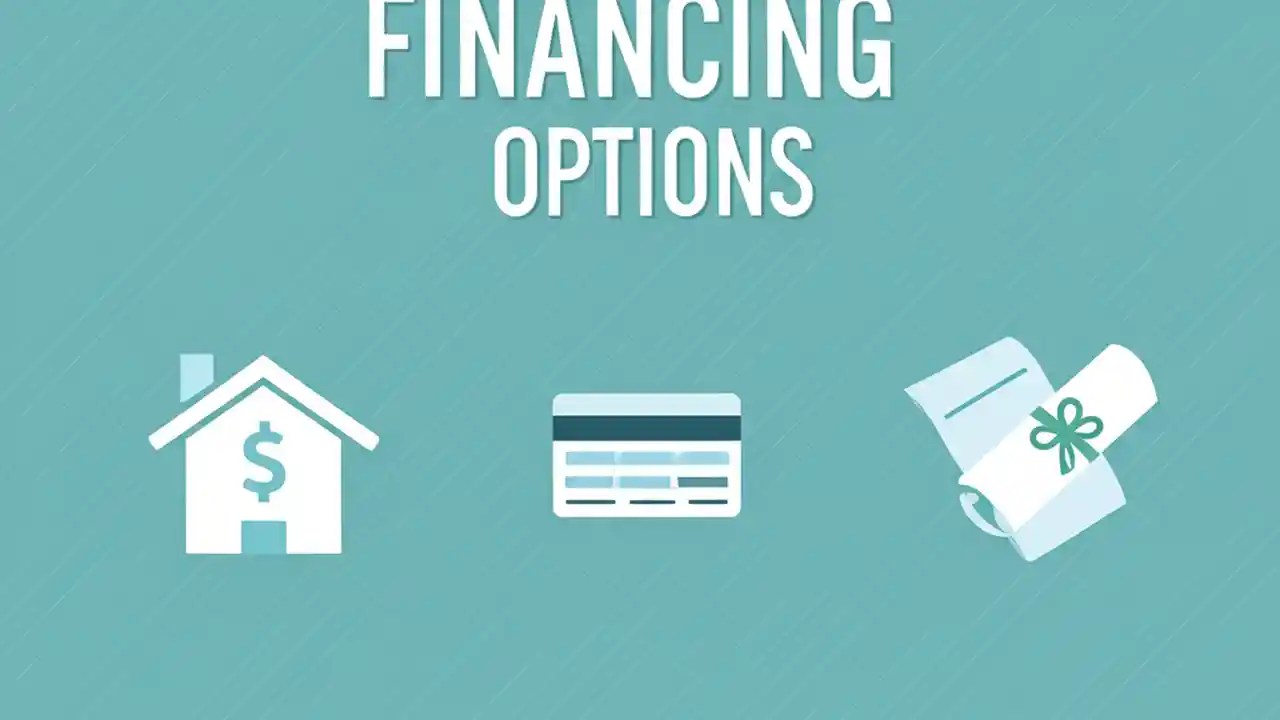 FINANCING
OPTIONS

$