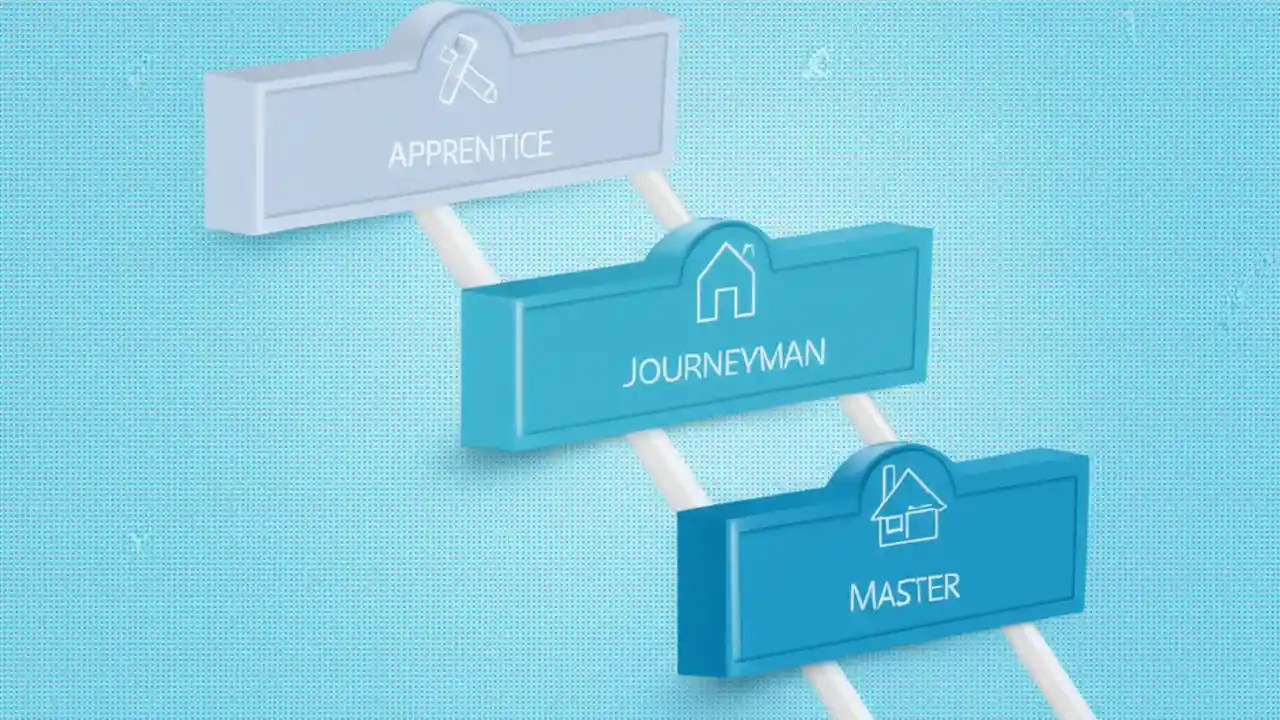 APPRENTICE

JOURNEYMAN

MASTER