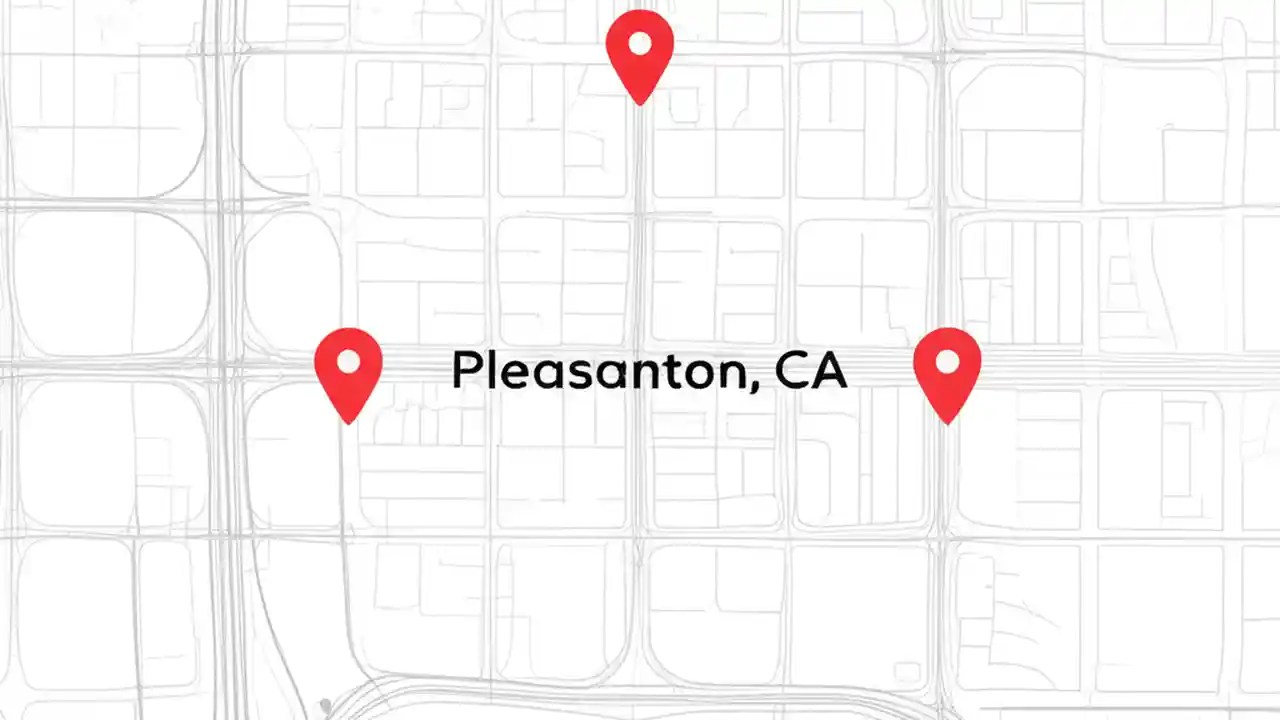 Pleasanton, CA