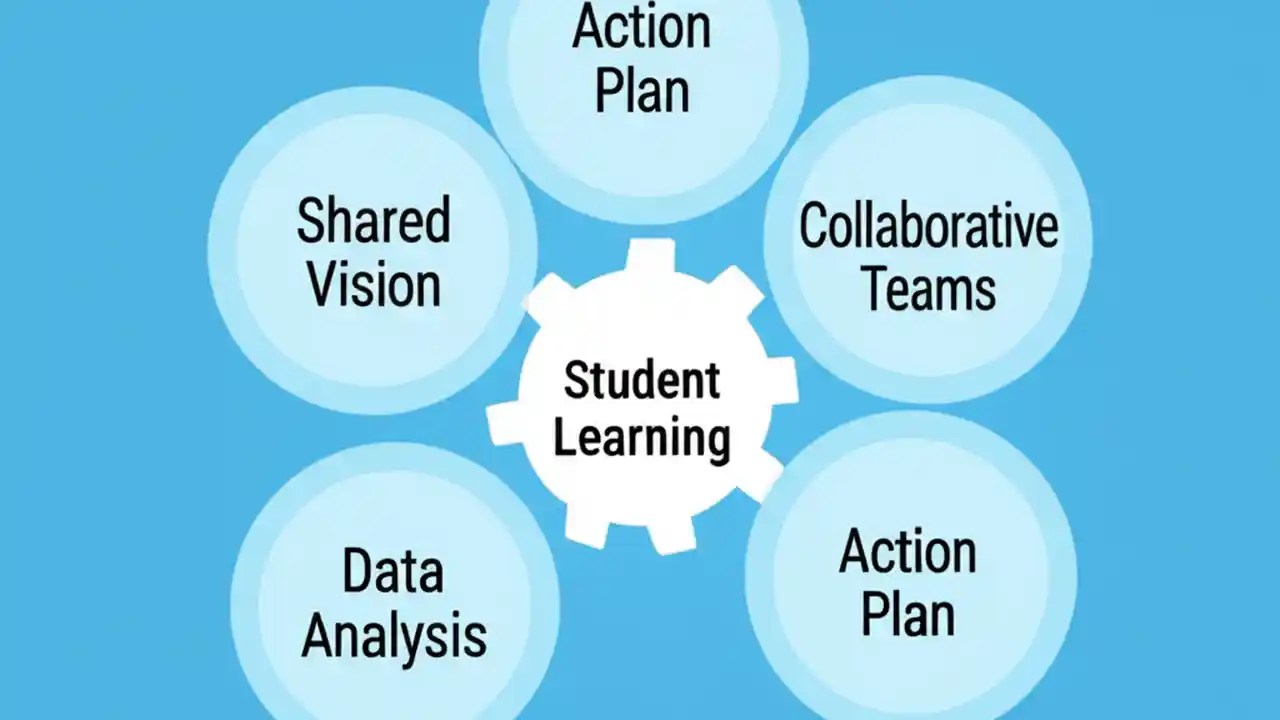 Action Plan

Shared Vision

Collaborative Teams

Student Learning

Data Analysis

Action Plan