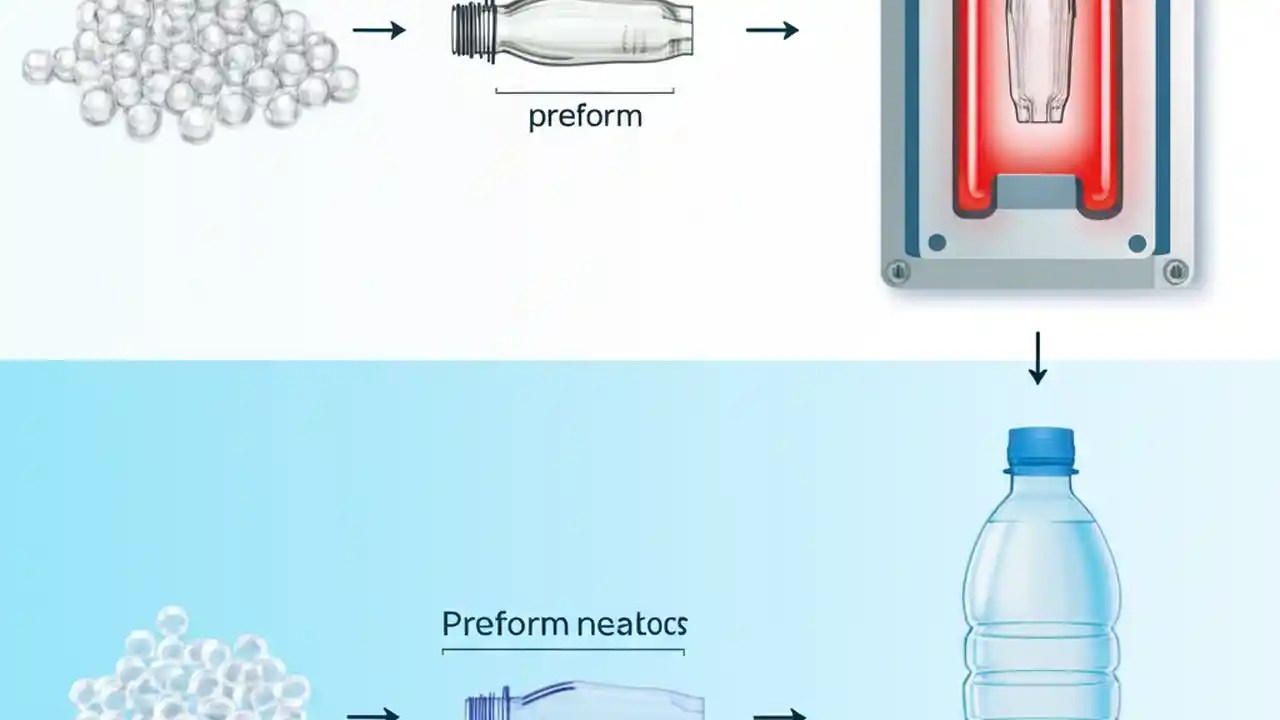 preform

Preform neatocs