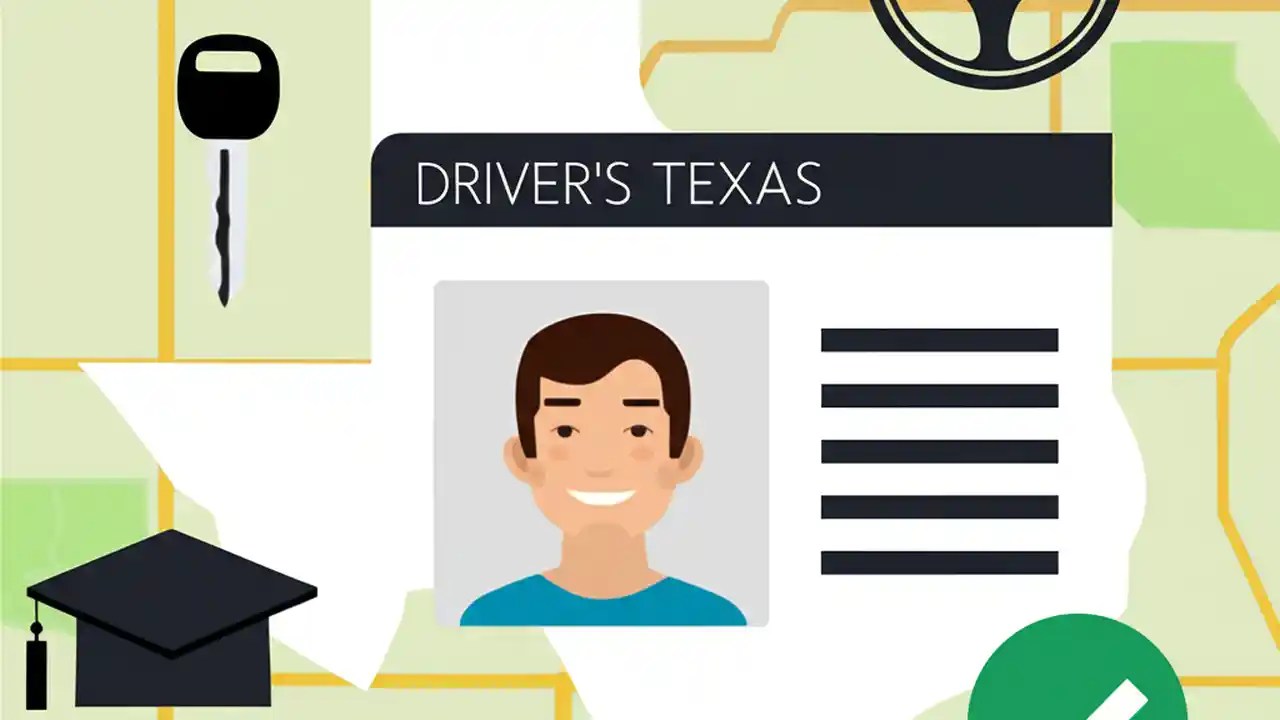 DRIVER'S TEXAS