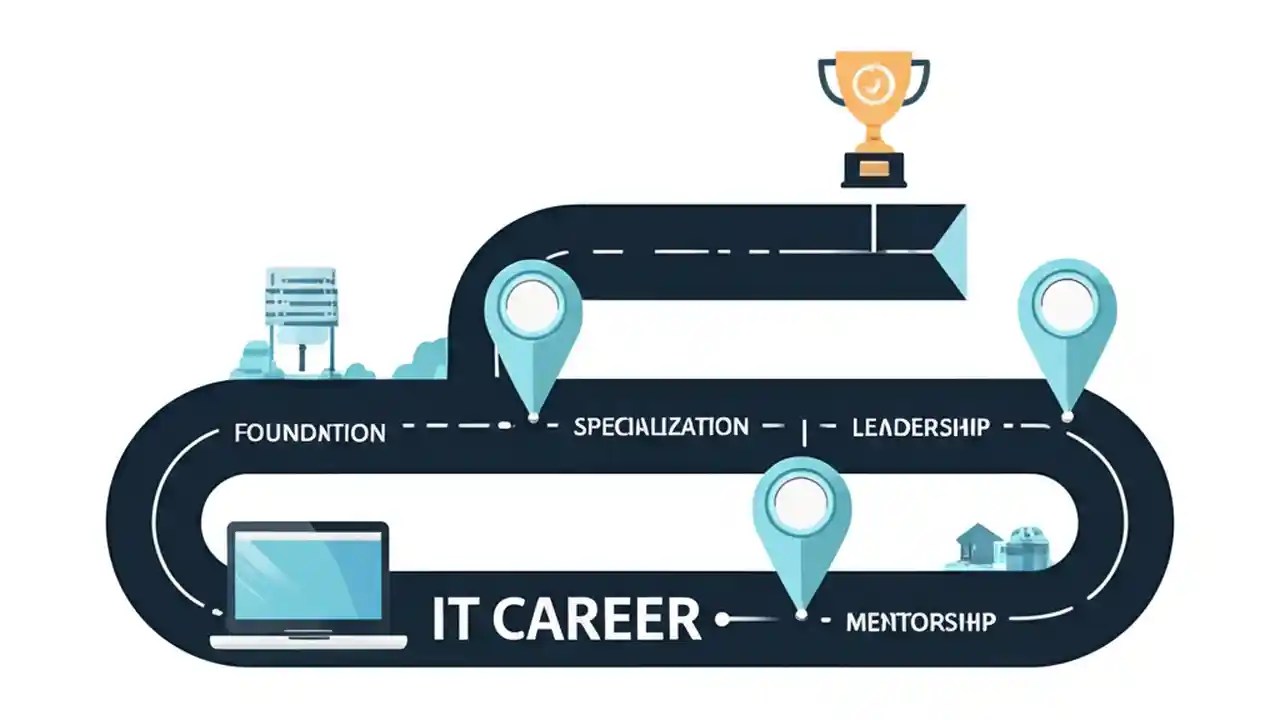 FOUNDNTION

SPECIALIZATION

LEADERSHIP

IT CAREER

MENTORSHIP