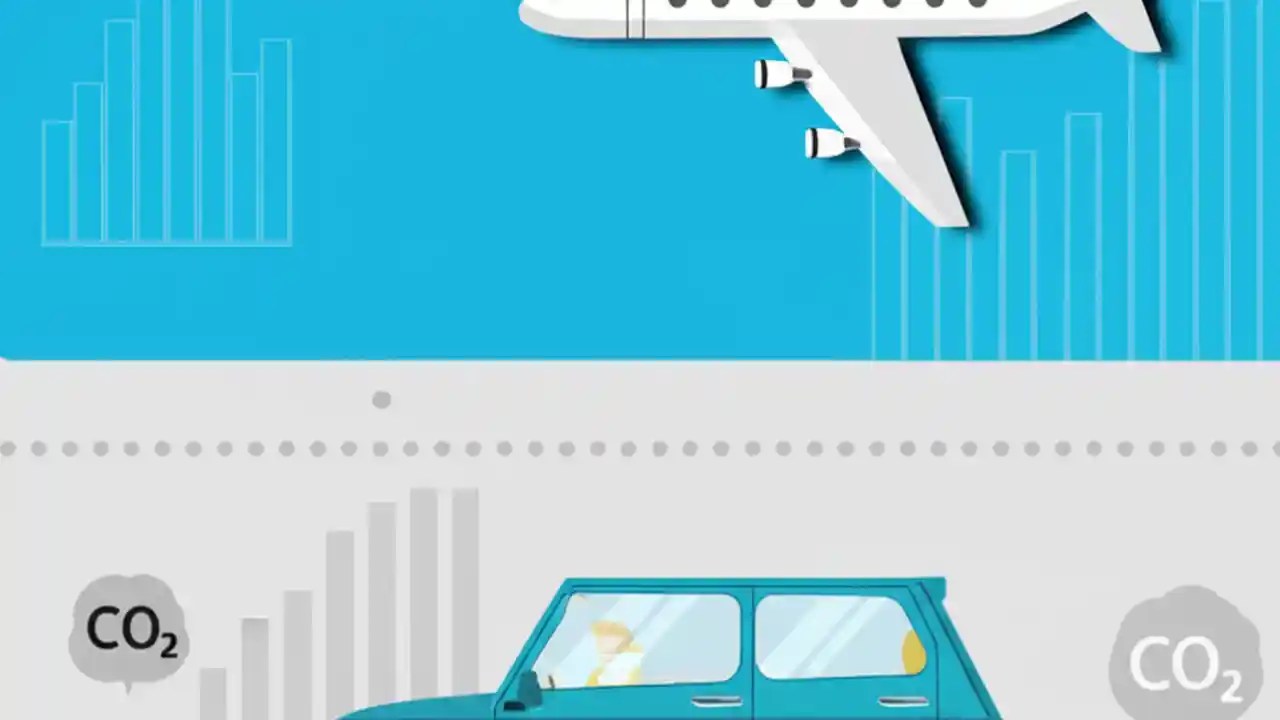 $CO_2$

$CO_2$