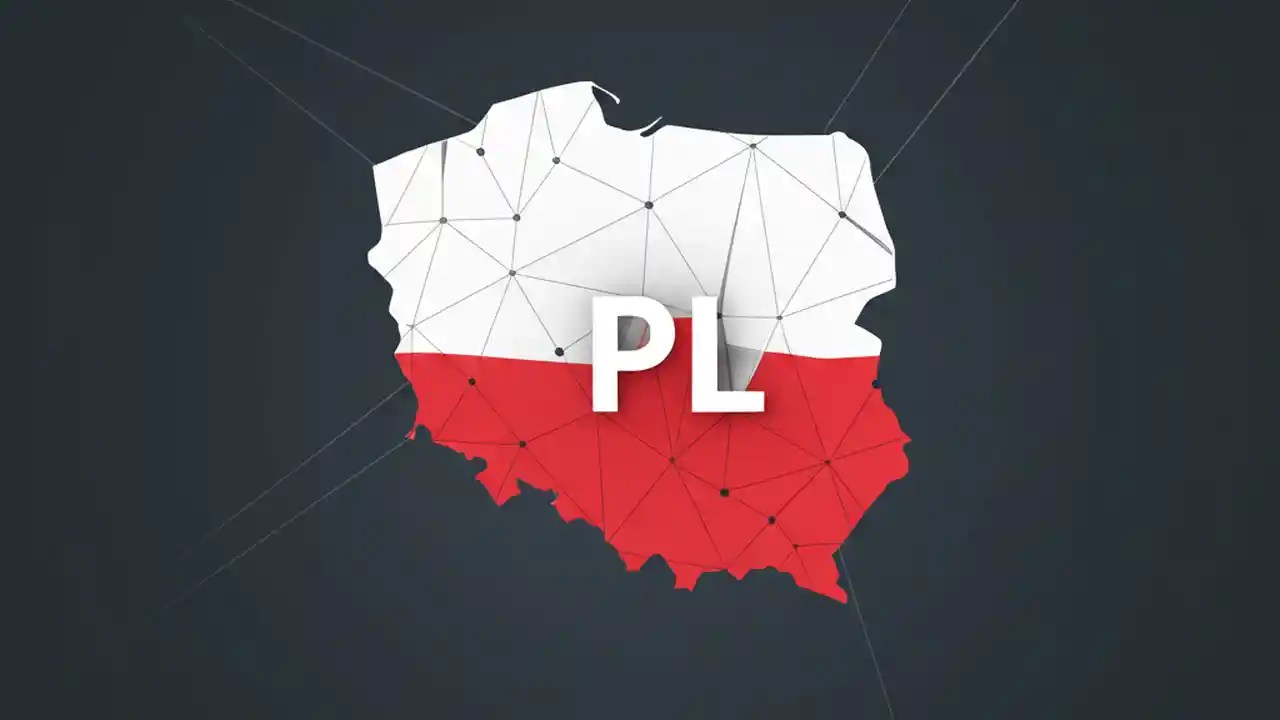 PL