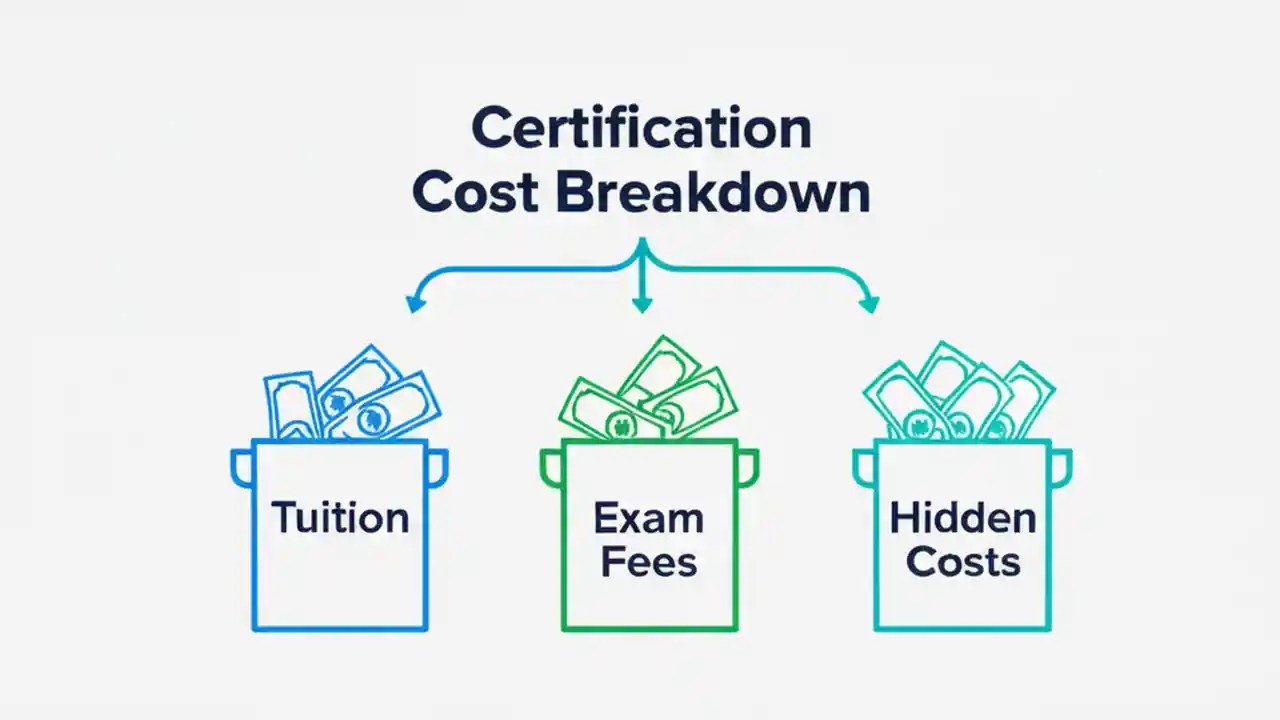 Certification
Cost Breakdown

Tuition

Exam
Fees

Hidden
Costs