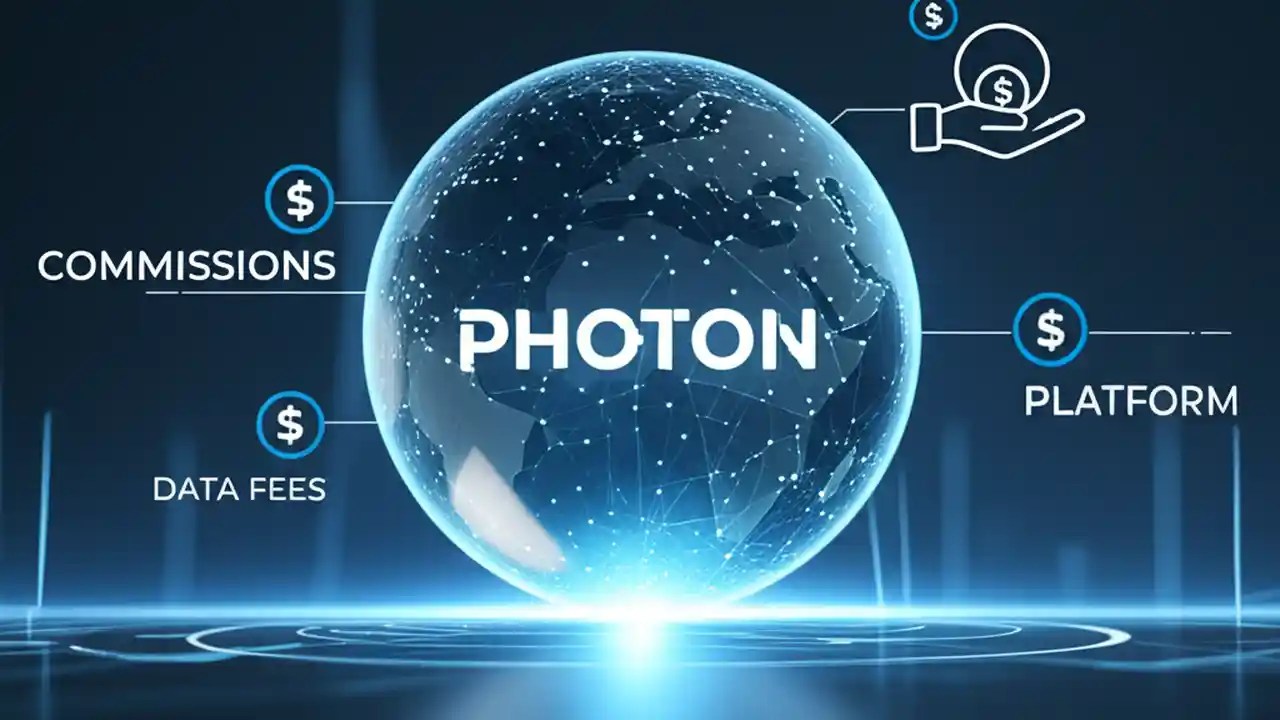 $
$
$
COMMISSIONS
PHOTON
$
PLATFORM
$
DATA FEES