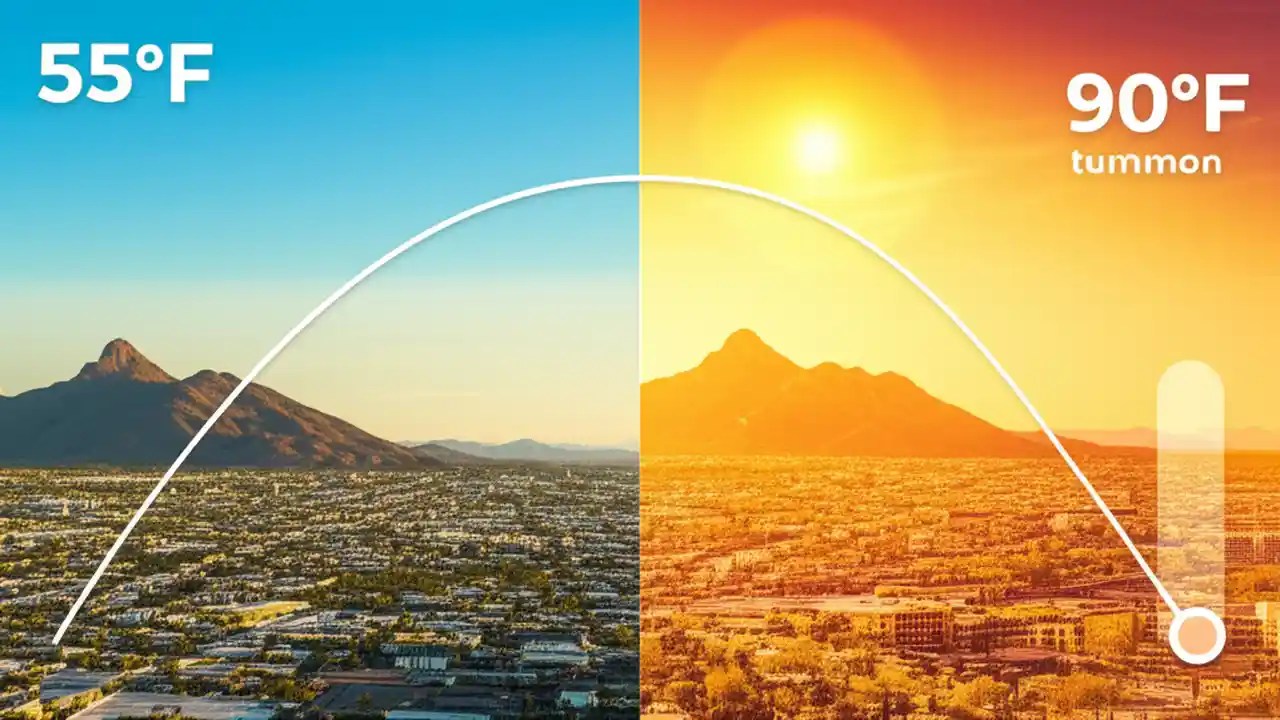 55°F

90°F
tummon