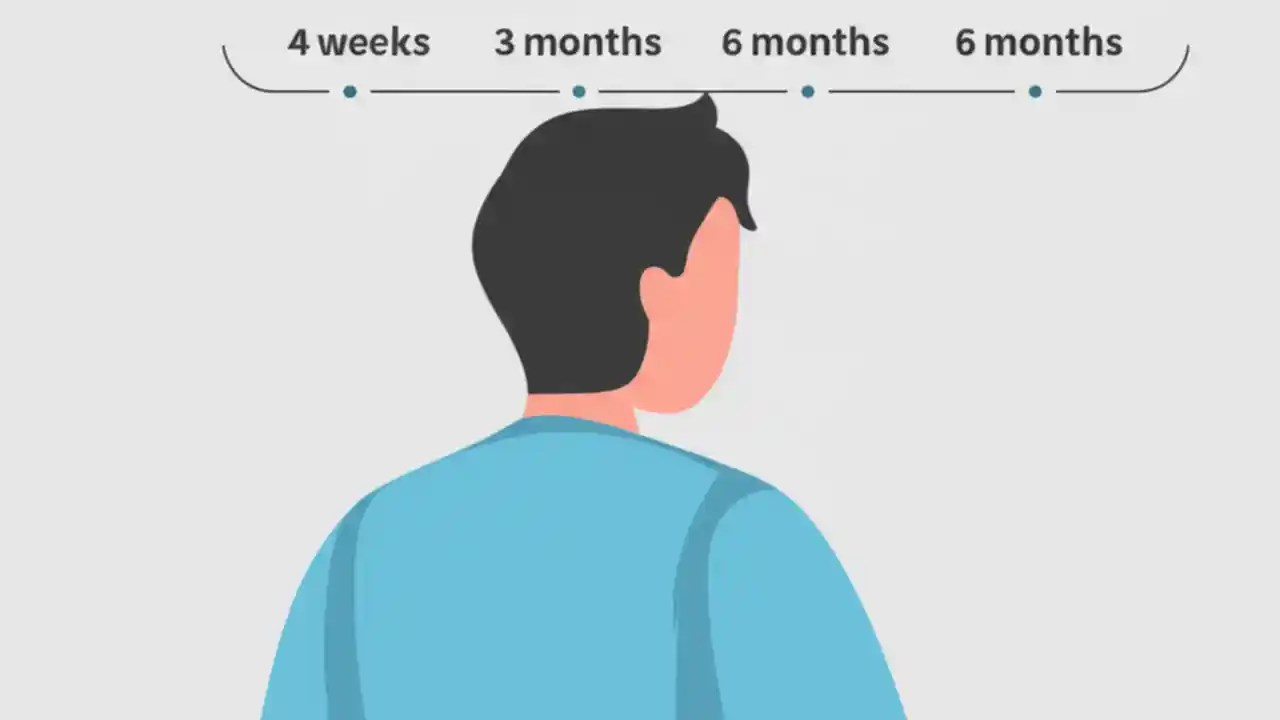 4 weeks 3 months 6 months 6 months