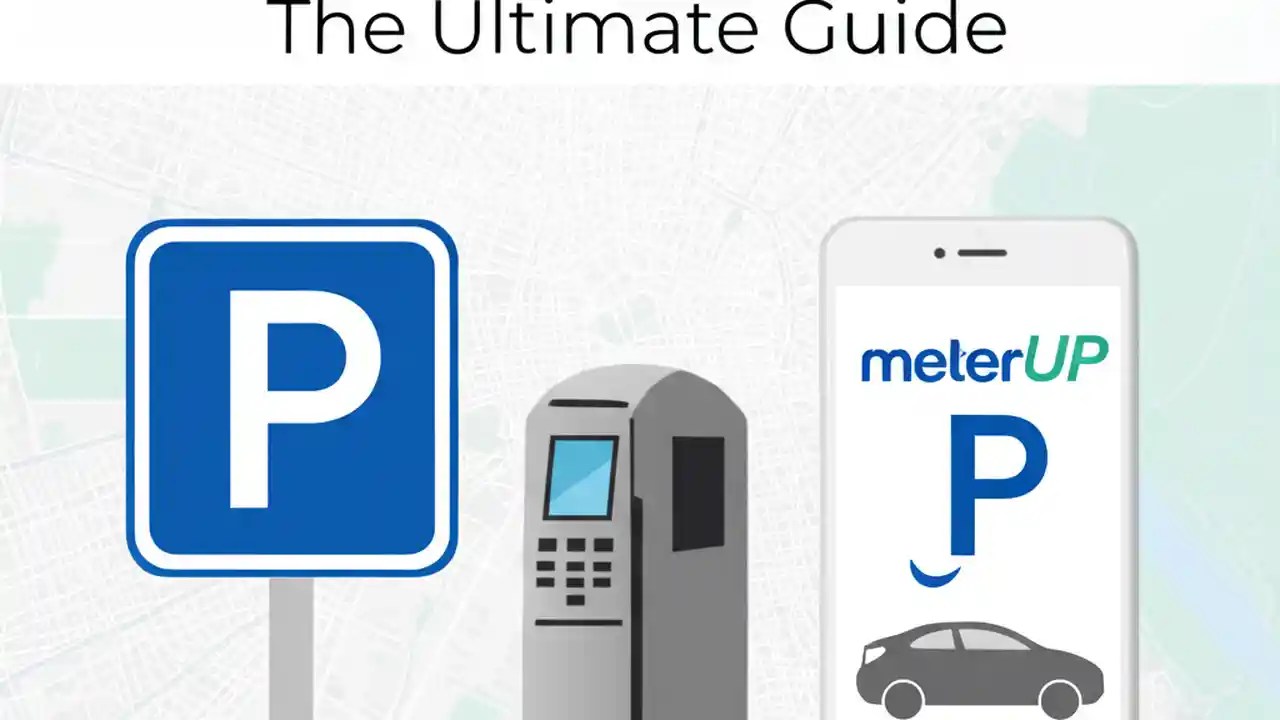 The Ultimate Guide

P

meterUP

P