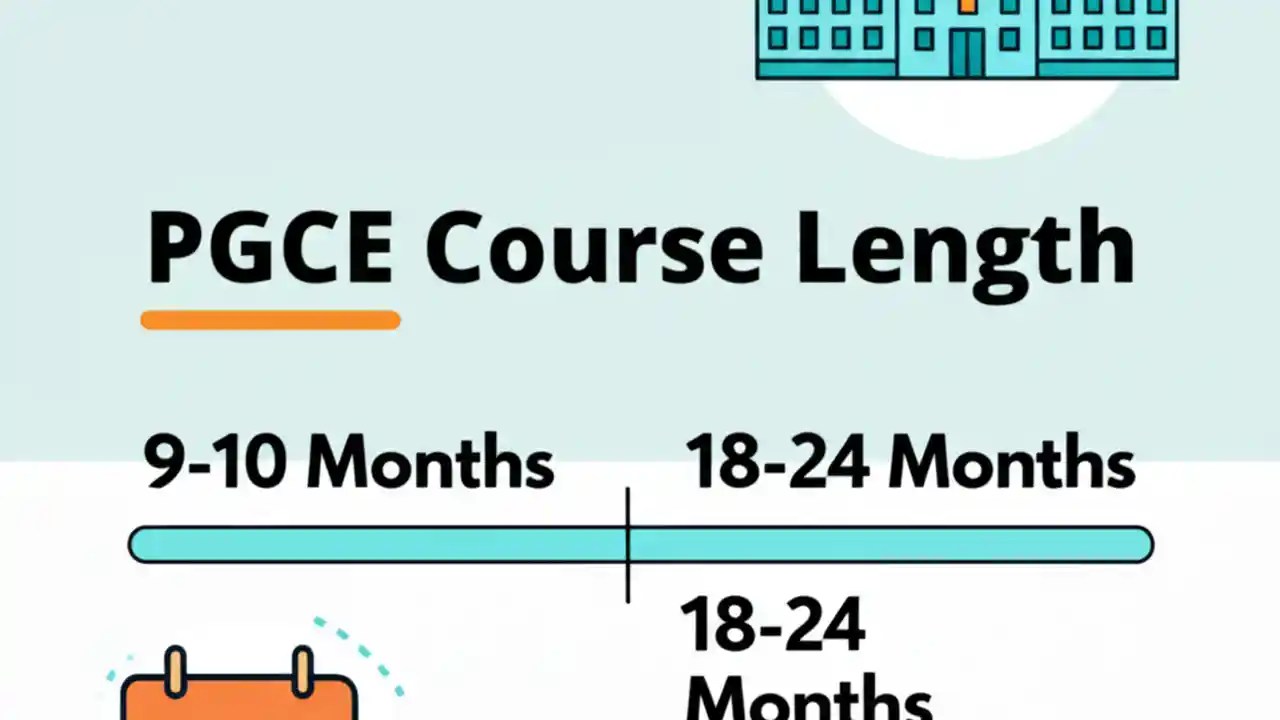 PGCE Course Length

9-10 Months

18-24 Months

18-24 Months