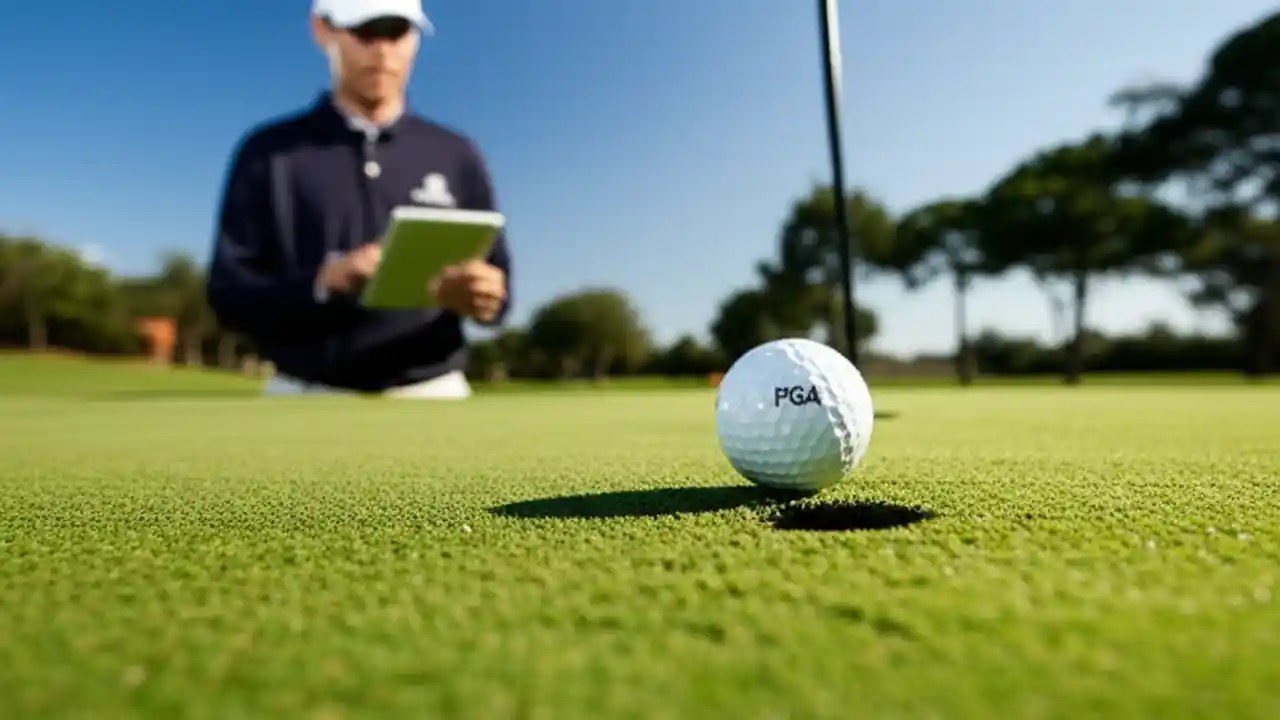 PGA