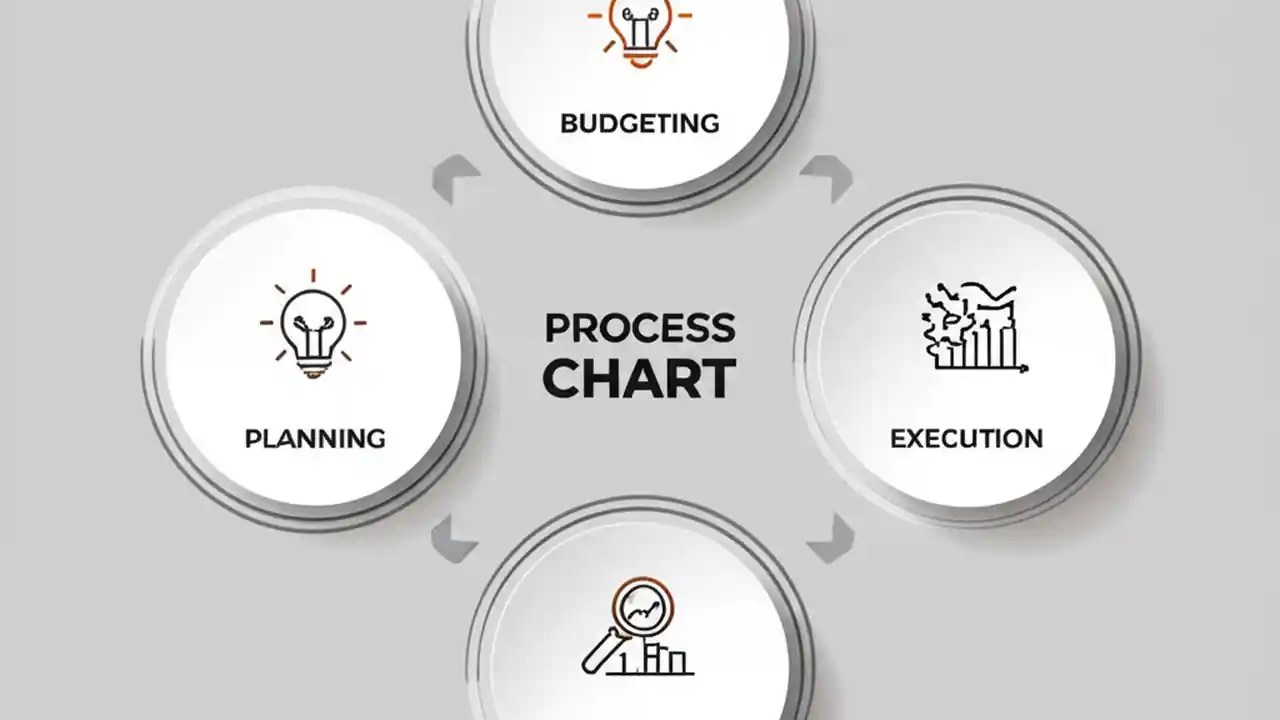 BUDGETING

PLANNING

PROCESS CHART

EXECUTION