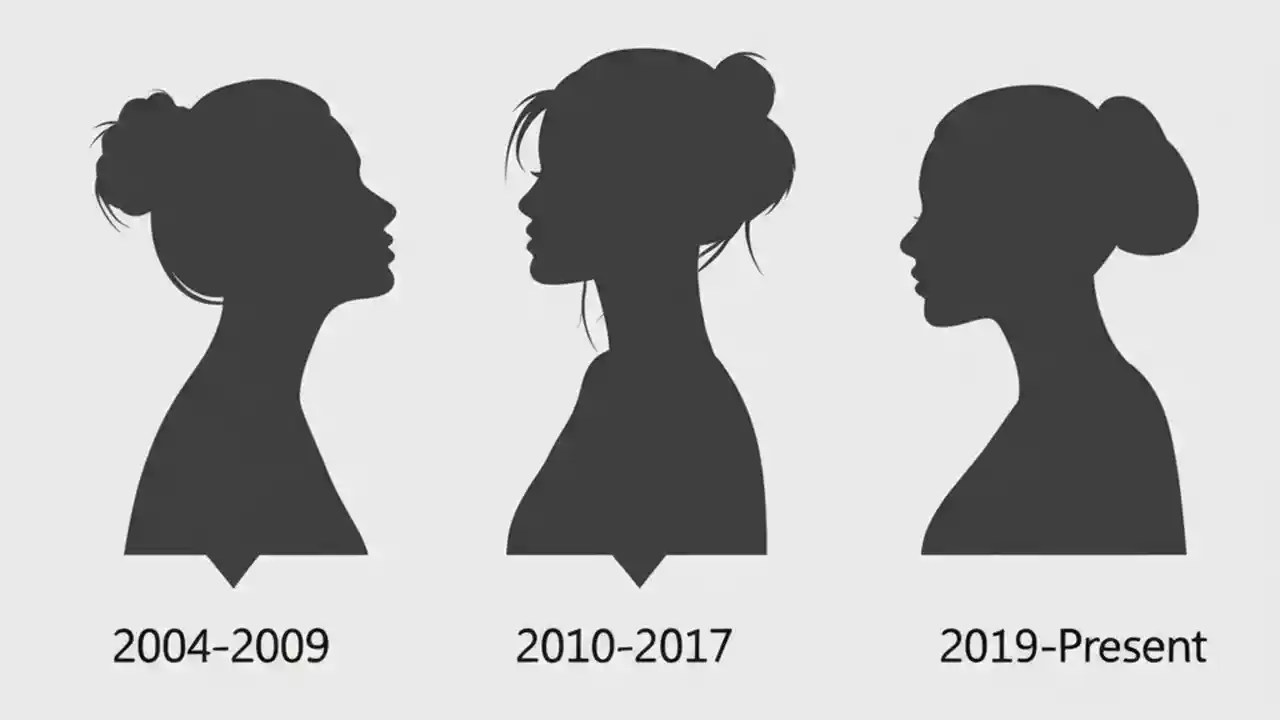 2004-2009

2010-2017

2019-Present