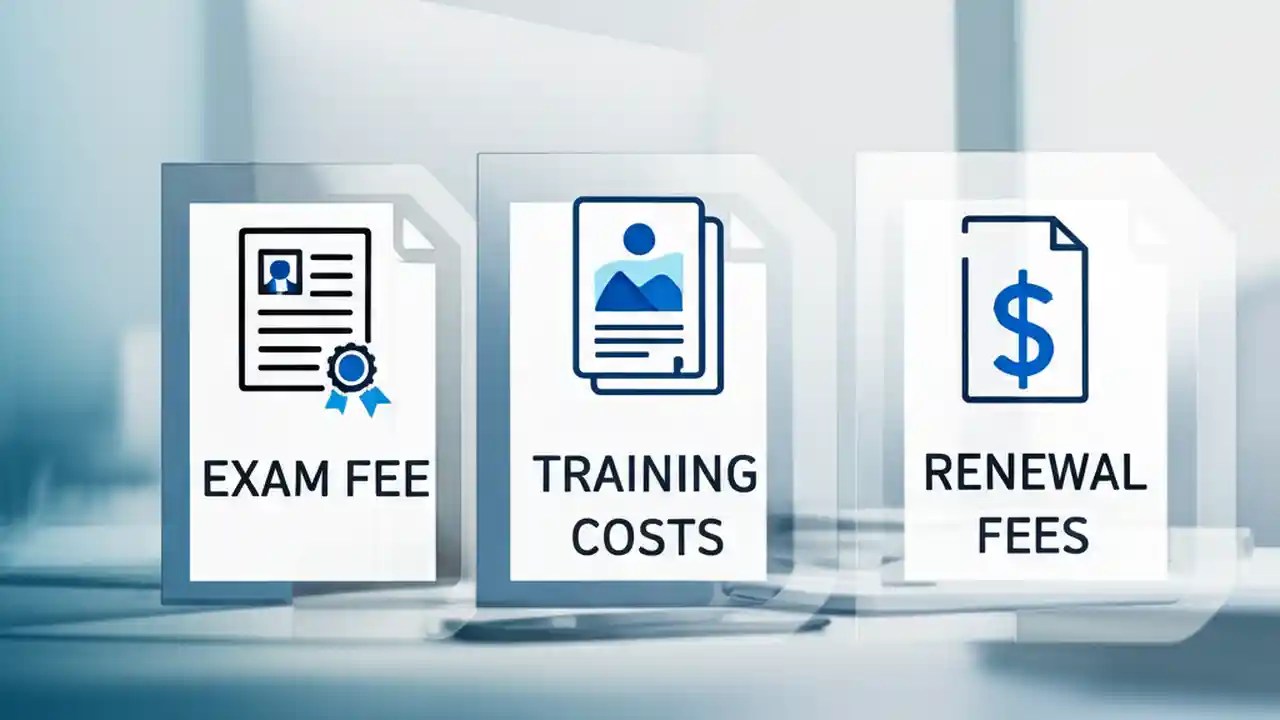 $

EXAM FEE

TRAINING COSTS

RENEWAL FEES