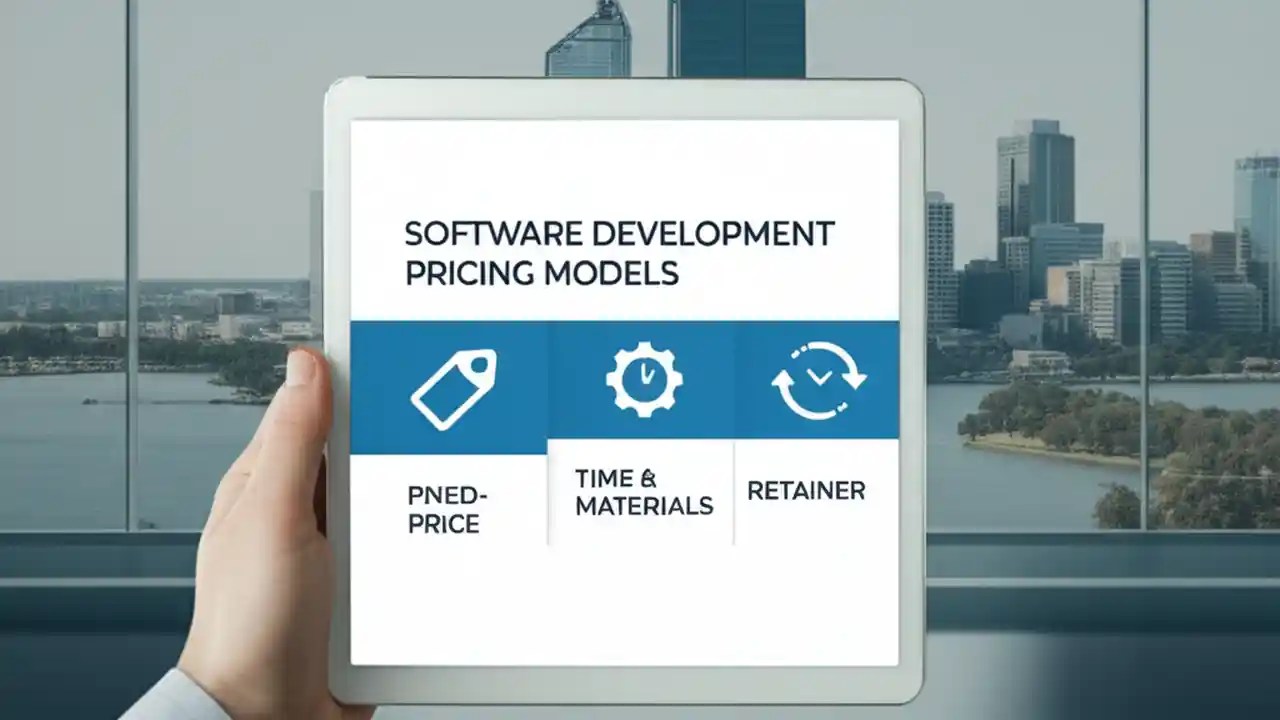 SOFTWARE DEVELOPMENT PRICING MODELS

PNED-PRICE

TIME & MATERIALS

RETAINER