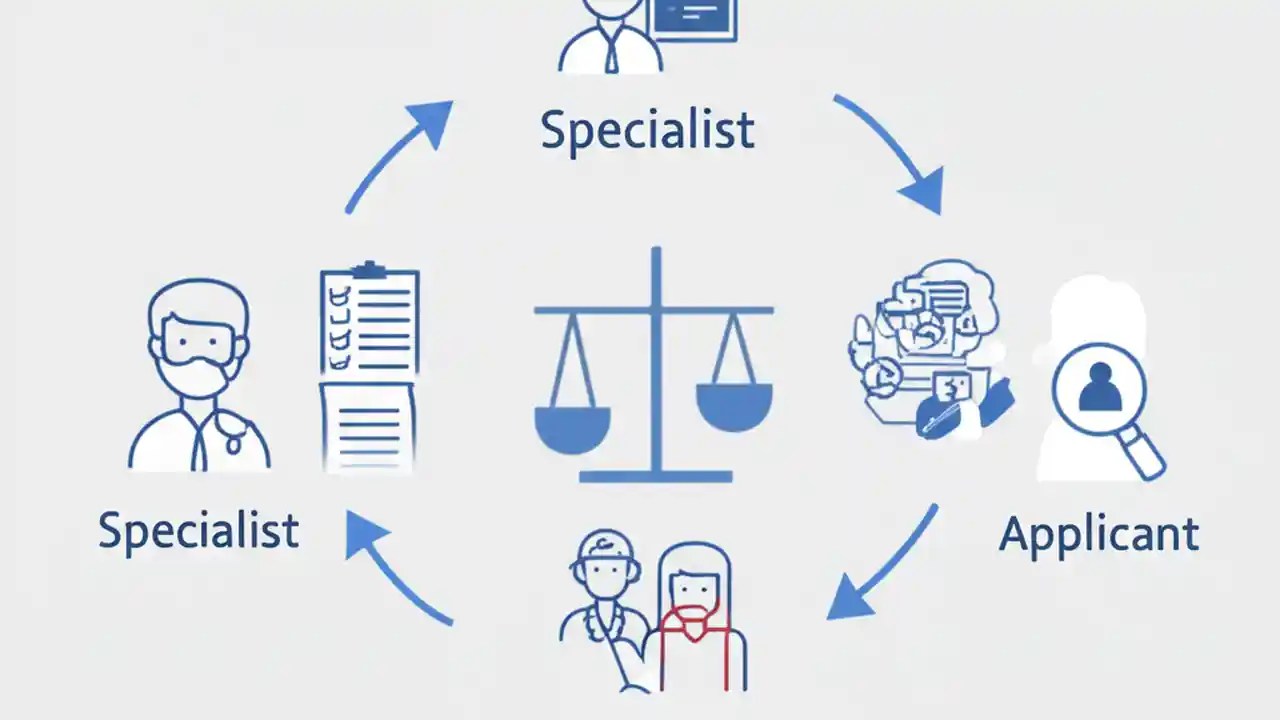 Specialist

Specialist

Applicant